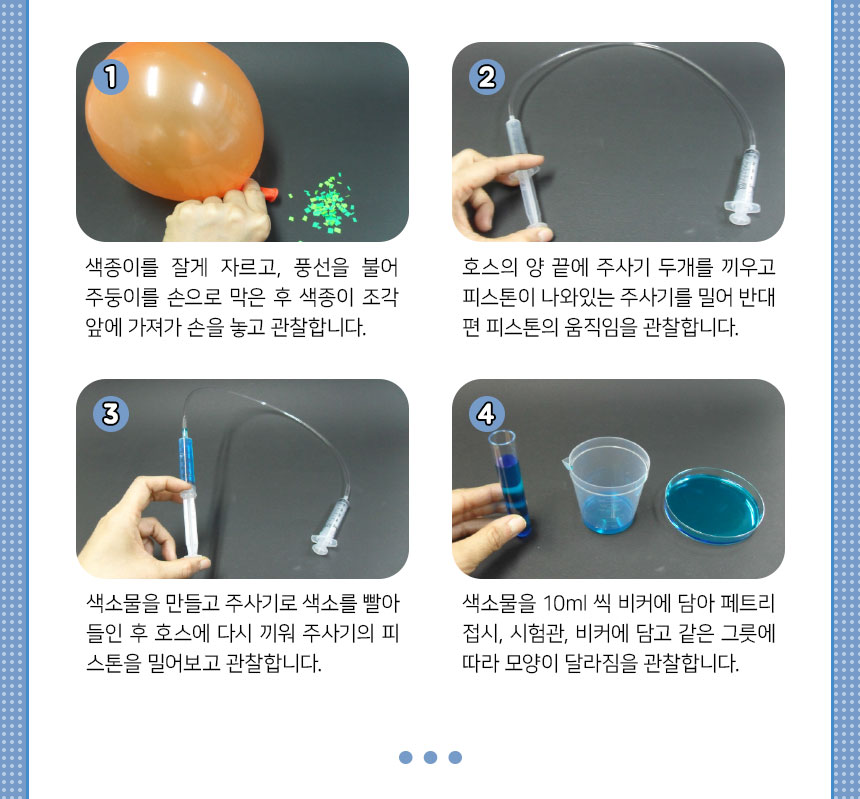 1

색종이를 잘게 자르고, 풍선을 불어 주둥이를 손으로 막은 후 색종이 조각 앞에 가져가 손을 놓고 관찰합니다.

2

호스의 양 끝에 주사기 두개를 끼우고 피스톤이 나와있는 주사기를 밀어 반대편 피스톤의 움직임을 관찰합니다.

3

색소물을 만들고 주사기로 색소를 빨아들인 후 호스에 다시 끼워 주사기의 피스톤을 밀어보고 관찰합니다.

4

색소물을 10ml 씩 비커에 담아 페트리 접시, 시험관, 비커에 담고 같은 그릇에 따라 모양이 달라짐을 관찰합니다.