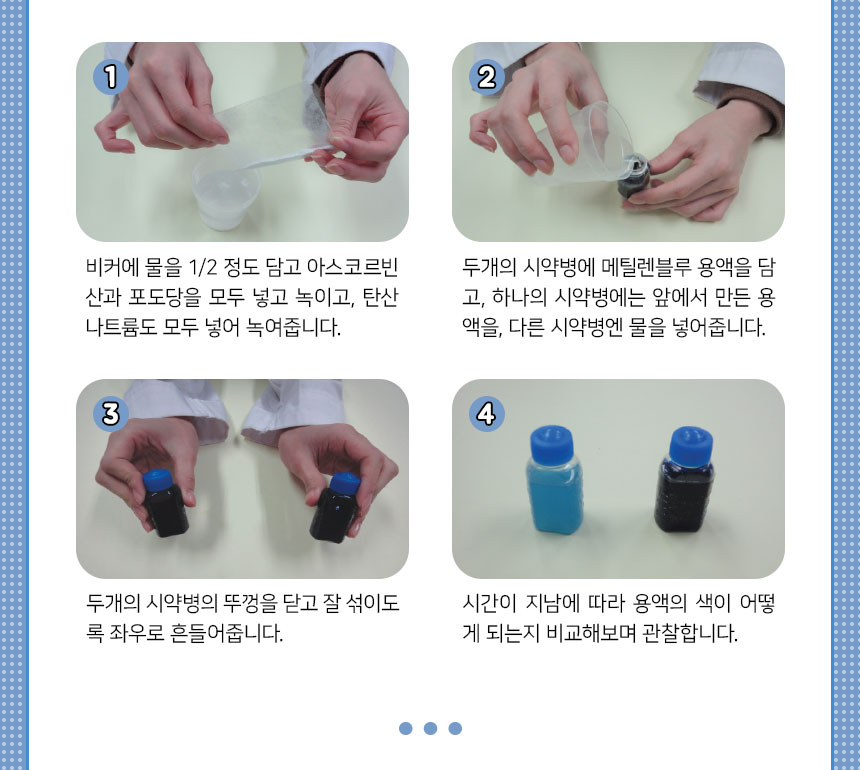 1

비커에 물을 1/2 정도 담고 아스코르빈산과 포도당을 모두 넣고 녹이고, 탄산나트륨도 모두 넣어 녹여줍니다.

2

두개의 시약병에 메틸렌블루 용액을 담고, 하나의 시약병에는 앞에서 만든 용액을, 다른 시약병엔 물을 넣어줍니다.

3

두개의 시약병의 뚜껑을 닫고 잘 섞이도록 좌우로 흔들어줍니다.

4

시간이 지남에 따라 용액의 색이 어떻게 되는지 비교해보며 관찰합니다.