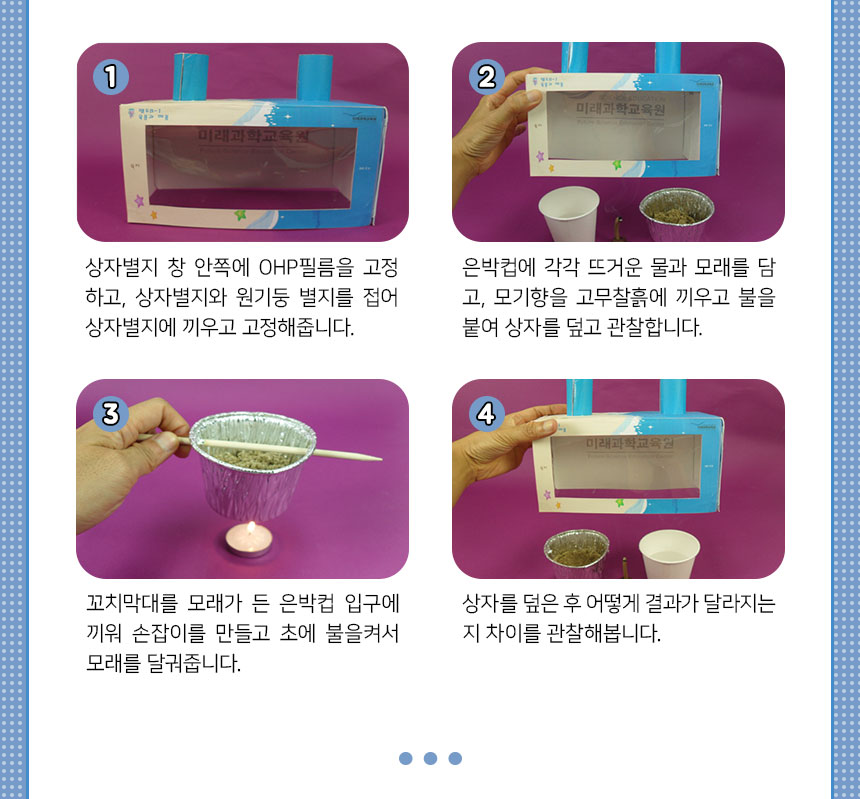 1

미래과학교육원

상자별지 창 안쪽에 OHP필름을 고정하고, 상자별지와 원기둥 별지를 접어 상자별지에 끼우고 고정해줍니다.

2

미래과학교육원

은박컵에 각각 뜨거운 물과 모래를 담고, 모기향을 고무찰흙에 끼우고 불을 붙여 상자를 덮고 관찰합니다.

3

꼬치막대를 모래가 든 은박컵 입구에 끼워 손잡이를 만들고 초에 불을켜서 모래를 달궈줍니다.

4

미래과학교육원

상자를 덮은 후 어떻게 결과가 달라지는지 차이를 관찰해봅니다.