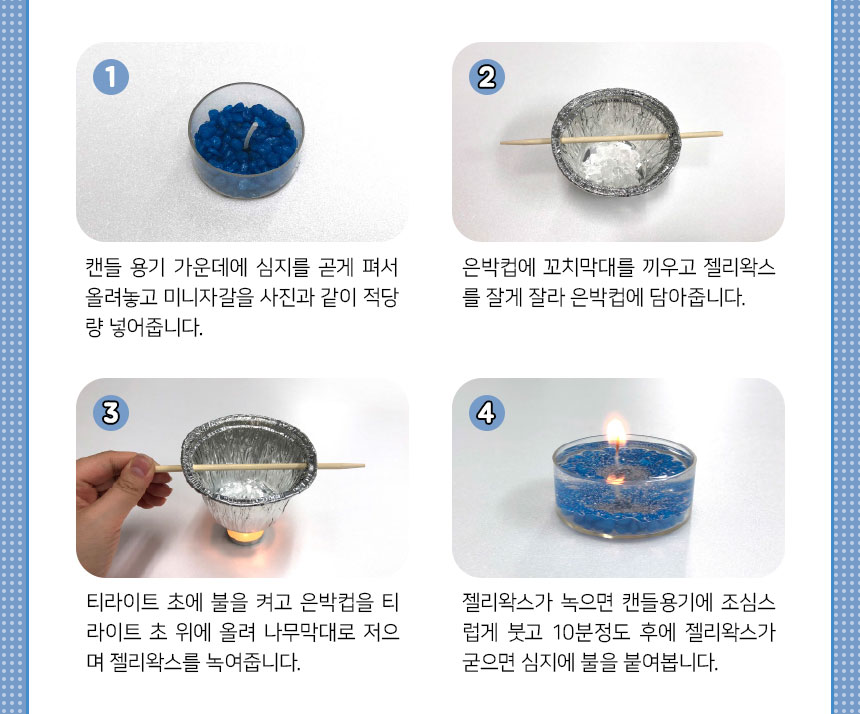 1

캔들 용기 가운데에 심지를 곧게 펴서 올려놓고 미니자갈을 사진과 같이 적당량 넣어줍니다.

2

은박컵에 꼬치막대를 끼우고 젤리왁스를 잘게 잘라 은박컵에 담아줍니다.

3

티라이트 초에 불을 켜고 은박컵을 티라이트 초 위에 올려 나무막대로 저으며 젤리왁스를 녹여줍니다.

4

젤리왁스가 녹으면 캔들용기에 조심스럽게 붓고 10분정도 후에 젤리왁스가 굳으면 심지에 불을 붙여봅니다.