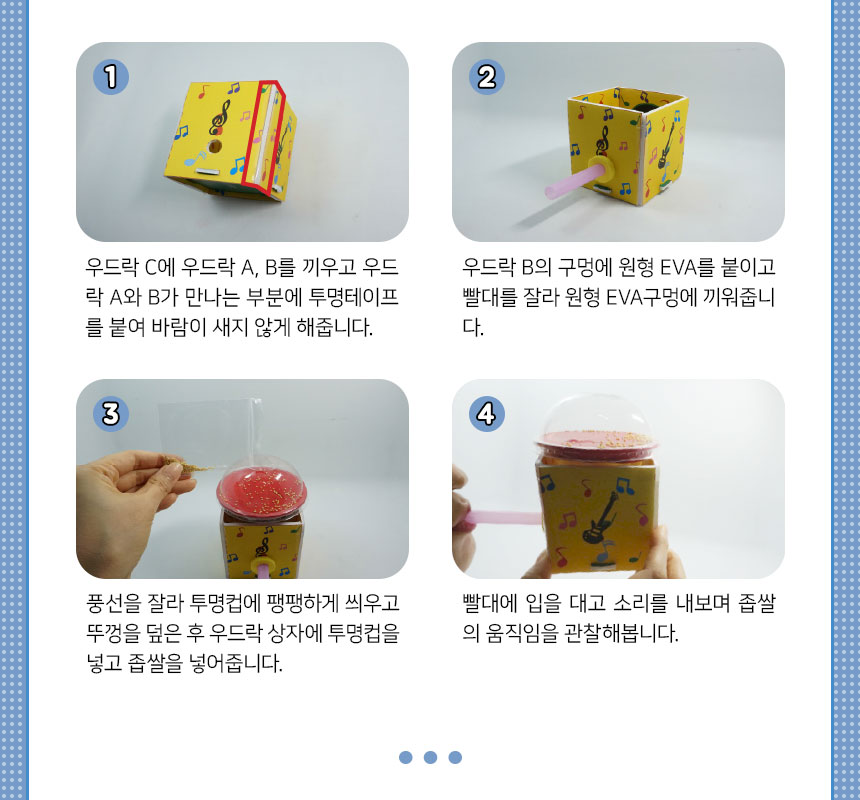 1

우드락 C에 우드락 A, B를 끼우고 우드락 A와 B가 만나는 부분에 투명테이프를 붙여 바람이 새지 않게 해줍니다.

2

우드락 B의 구멍에 원형 EVA를 붙이고 빨대를 잘라 원형 EVA구멍에 끼워줍니다.

3

풍선을 잘라 투명컵에 팽팽하게 씌우고 뚜껑을 덮은 후 우드락 상자에 투명컵을 넣고 좁쌀을 넣어줍니다.

4

빨대에 입을 대고 소리를 내보며 좁쌀의 움직임을 관찰해봅니다.