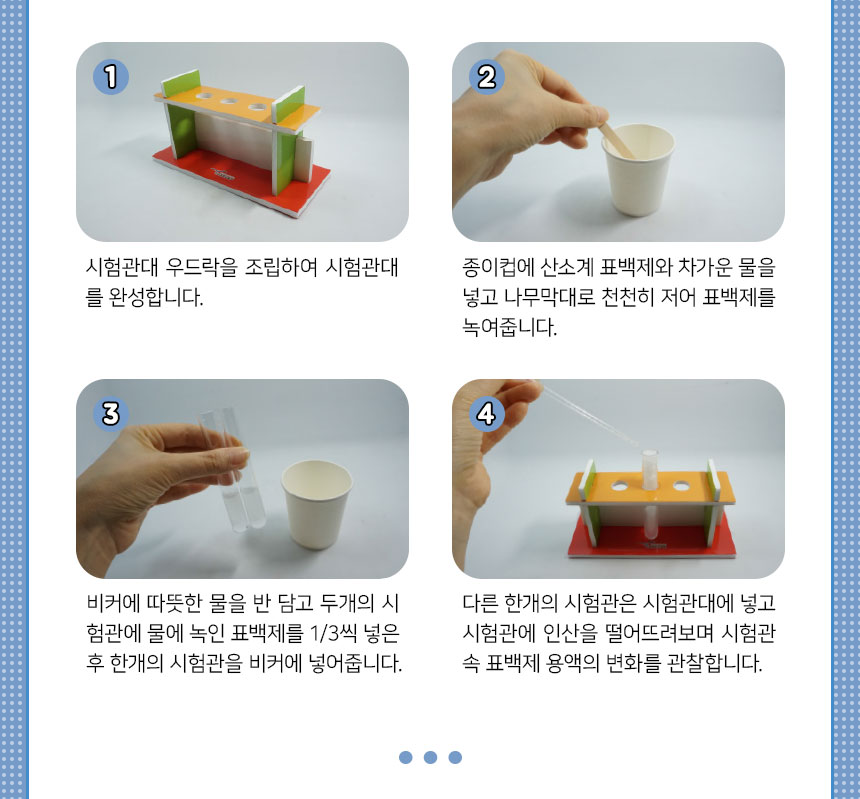 1

시험관대 우드락을 조립하여 시험관대를 완성합니다.

2

종이컵에 산소계 표백제와 차가운 물을 넣고 나무막대로 천천히 저어 표백제를 녹여줍니다.

3

비커에 따뜻한 물을 반 담고 두개의 시험관에 물에 녹인 표백제를 1/3씩 넣은 후 한개의 시험관을 비커에 넣어줍니다.

4

다른 한개의 시험관은 시험관대에 넣고 시험관에 인산을 떨어뜨려보며 시험관 속 표백제 용액의 변화를 관찰합니다.