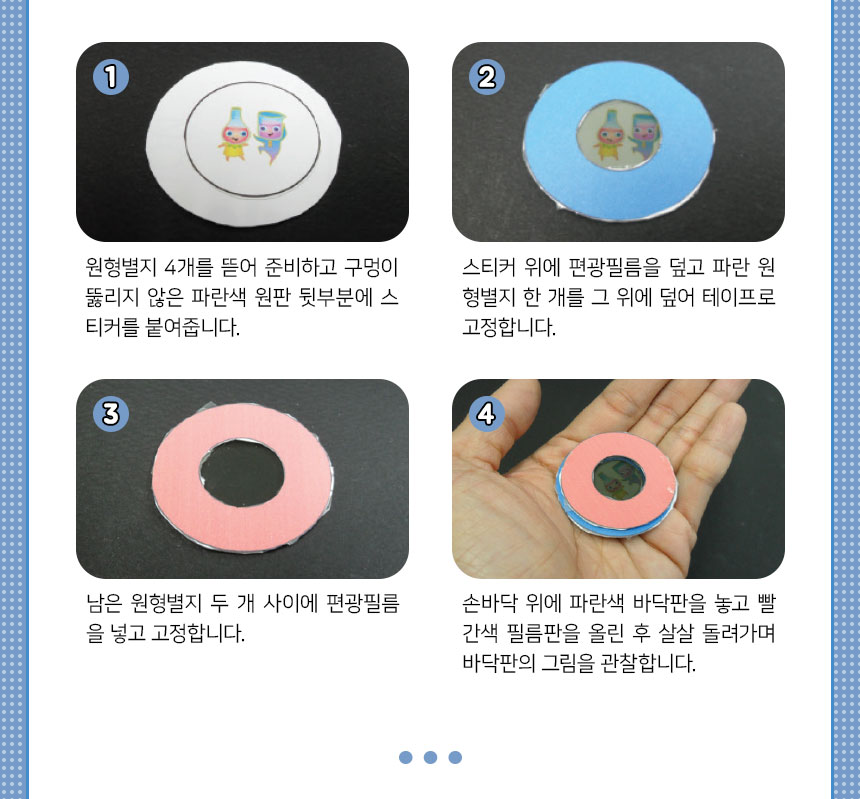 1

원형별지 4개를 뜯어 준비하고 구멍이 뚫리지 않은 파란색 원판 뒷부분에 스티커를 붙여줍니다.

2

스티커 위에 편광필름을 덮고 파란 원형별지 한 개를 그 위에 덮어 테이프로 고정합니다.

3

남은 원형별지 두 개 사이에 편광필름을 넣고 고정합니다.

4

손바닥 위에 파란색 바닥판을 놓고 빨간색 필름판을 올린 후 살살 돌려가며 바닥판의 그림을 관찰합니다.