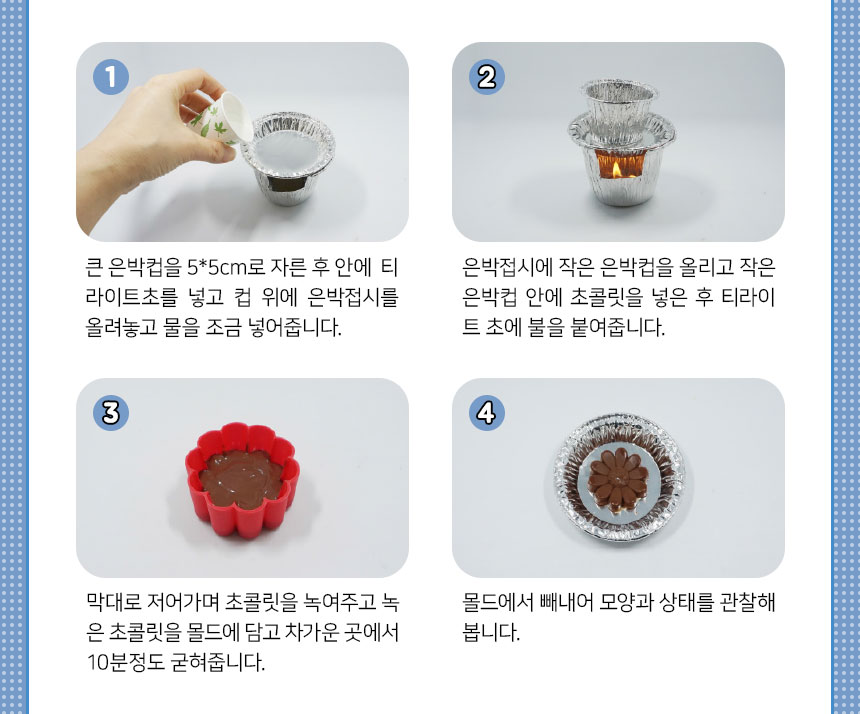 1

큰 은박컵을 5*5cm로 자른 후 안에 티라이트초를 넣고 컵 위에 은박접시를 올려놓고 물을 조금 넣어줍니다.

2

은박접시에 작은 은박컵을 올리고 작은 은박컵 안에 초콜릿을 넣은 후 티라이트 초에 불을 붙여줍니다.

3

막대로 저어가며 초콜릿을 녹여주고 녹은 초콜릿을 몰드에 담고 차가운 곳에서 10분정도 굳혀줍니다.

4

몰드에서 빼내어 모양과 상태를 관찰해 봅니다.