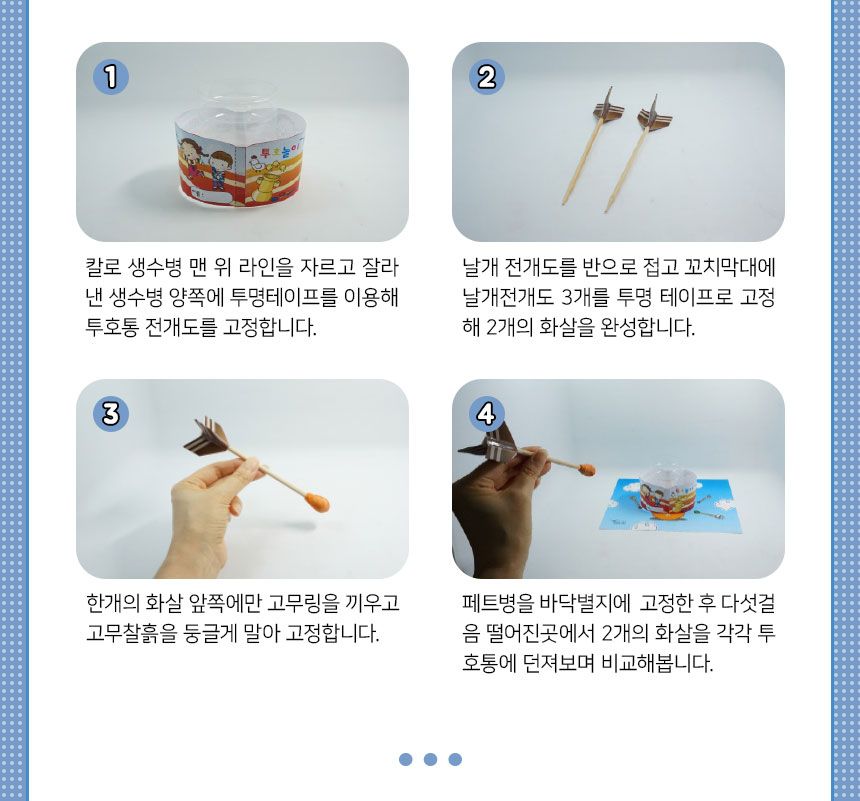 1

투호놀이

칼로 생수병 맨 위 라인을 자르고 잘라낸 생수병 양쪽에 투명테이프를 이용해 투호통 전개도를 고정합니다.

2

날개 전개도를 반으로 접고 꼬치막대에 날개전개도 3개를 투명 테이프로 고정해 2개의 화살을 완성합니다.

3

한개의 화살 앞쪽에만 고무링을 끼우고 고무찰흙을 둥글게 말아 고정합니다.

4

페트병을 바닥별지에 고정한 후 다섯걸음 떨어진곳에서 2개의 화살을 각각 투호통에 던져보며 비교해봅니다.