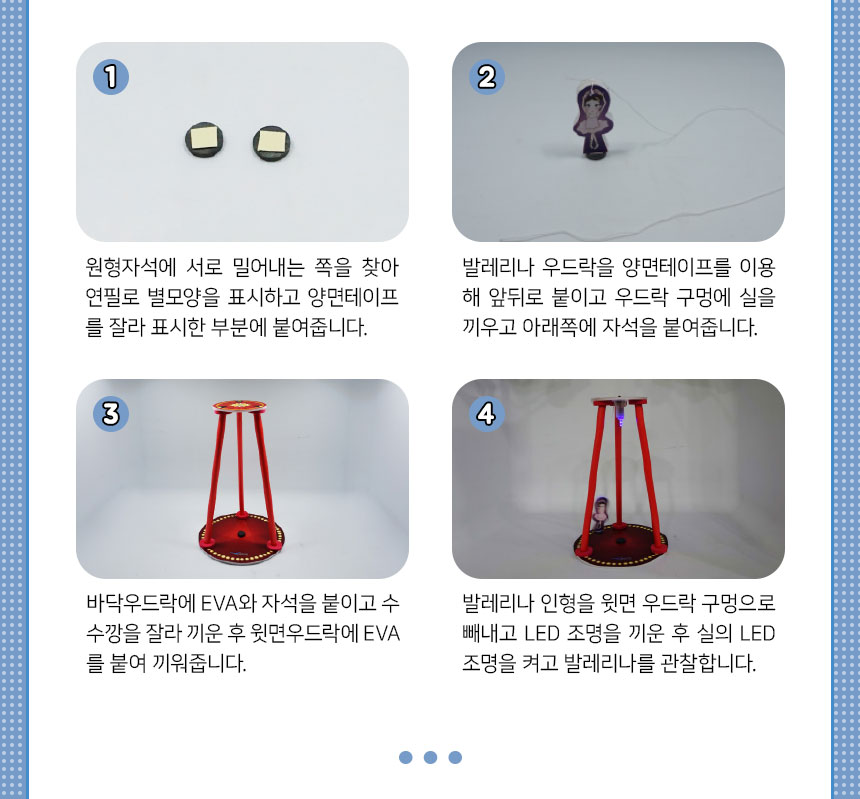 1

원형자석에 서로 밀어내는 쪽을 찾아 연필로 별모양을 표시하고 양면테이프를 잘라 표시한 부분에 붙여줍니다.

2

발레리나 우드락을 양면테이프를 이용해 앞뒤로 붙이고 우드락 구멍에 실을 끼우고 아래쪽에 자석을 붙여줍니다.

3

바닥우드락에 EVA와 자석을 붙이고 수수깡을 잘라 끼운 후 윗면우드락에 EVA를 붙여 끼워줍니다.

4

발레리나 인형을 윗면 우드락 구멍으로 빼내고 LED 조명을 끼운 후 실의 LED 조명을 켜고 발레리나를 관찰합니다.