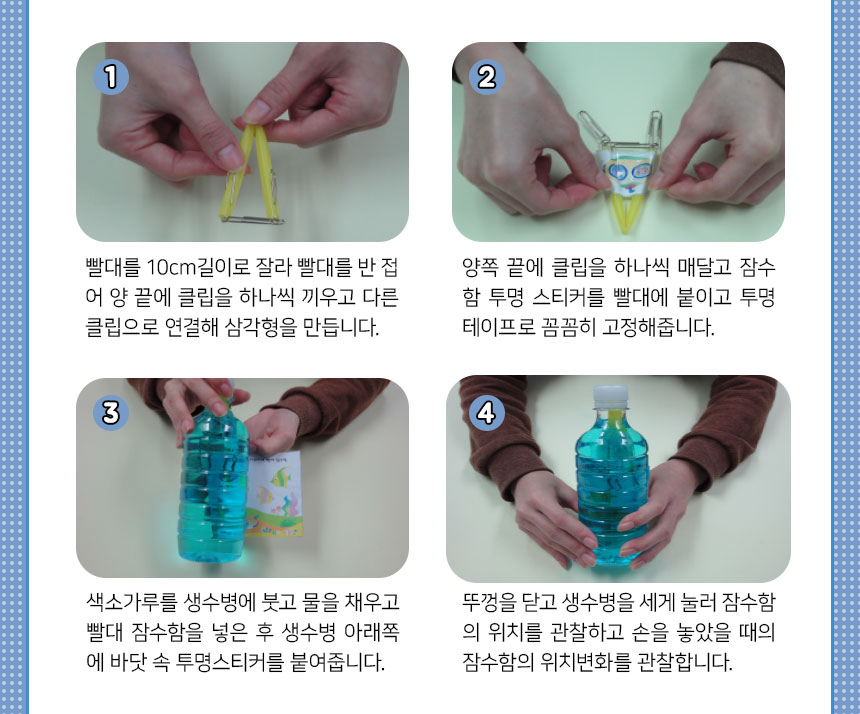 1

빨대를 10cm길이로 잘라 빨대를 반 접어 양 끝에 클립을 하나씩 끼우고 다른 클립으로 연결해 삼각형을 만듭니다.

2

양쪽 끝에 클립을 하나씩 매달고 잠수함 투명 스티커를 빨대에 붙이고 투명 테이프로 꼼꼼히 고정해줍니다.

3

색소가루를 생수병에 붓고 물을 채우고 빨대 잠수함을 넣은 후 생수병 아래쪽에 바닷 속 투명스티커를 붙여줍니다.

4

뚜껑을 닫고 생수병을 세게 눌러 잠수함의 위치를 관찰하고 손을 놓았을 때의 잠수함의 위치변화를 관찰합니다.