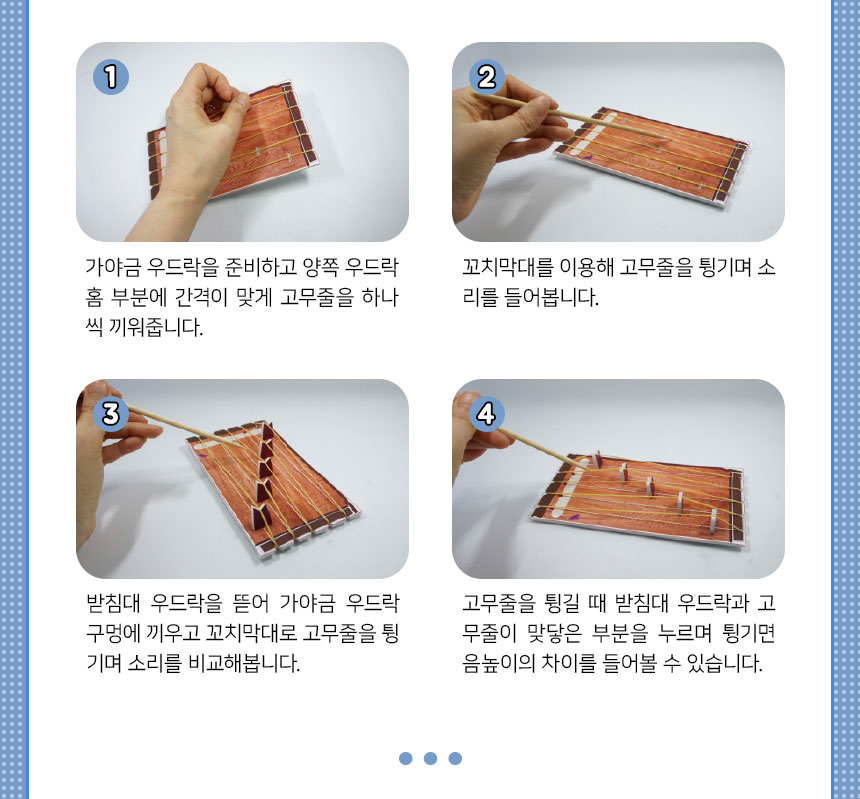 1

가야금 우드락을 준비하고 양쪽 우드락 홈 부분에 간격이 맞게 고무줄을 하나씩 끼워줍니다.

2

꼬치막대를 이용해 고무줄을 튕기며 소리를 들어봅니다.

3

받침대 우드락을 뜯어 가야금 우드락 구멍에 끼우고 꼬치막대로 고무줄을 튕기며 소리를 비교해봅니다.

4

고무줄을 튕길 때 받침대 우드락과 고무줄이 맞닿은 부분을 누르며 튕기면 음높이의 차이를 들어볼 수 있습니다.