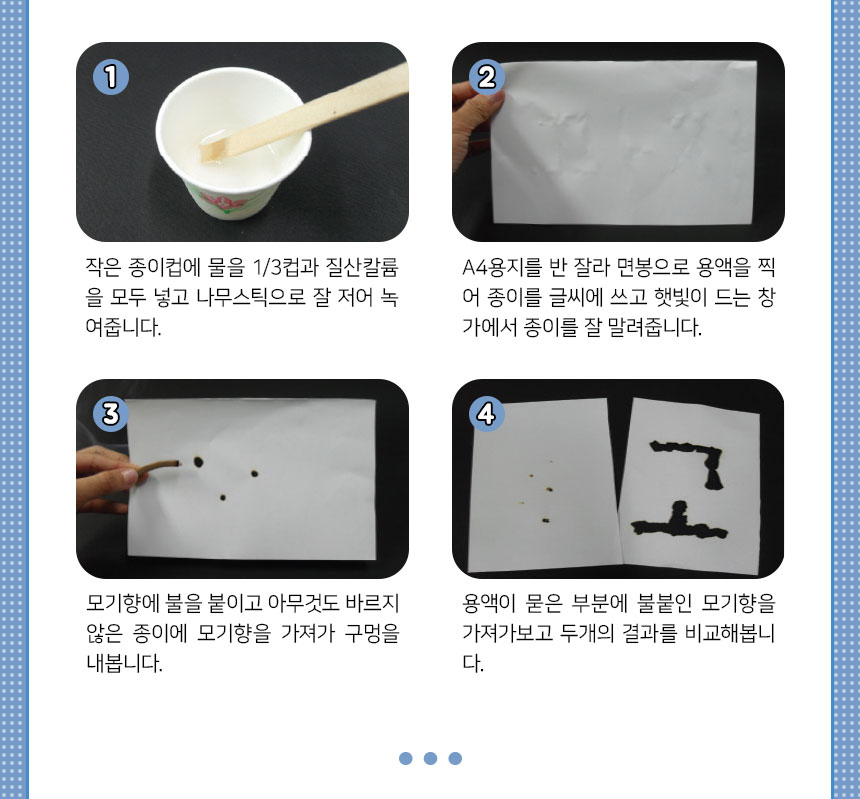 1

작은 종이컵에 물을 1/3컵과 질산칼륨을 모두 넣고 나무스틱으로 잘 저어 녹여줍니다.

2

A4용지를 반 잘라 면봉으로 용액을 찍어 종이를 글씨에 쓰고 햇빛이 드는 창가에서 종이를 잘 말려줍니다.

3

모기향에 불을 붙이고 아무것도 바르지 않은 종이에 모기향을 가져가 구멍을 내봅니다.

4

고

용액이 묻은 부분에 불붙인 모기향을 가져가보고 두개의 결과를 비교해봅니다.