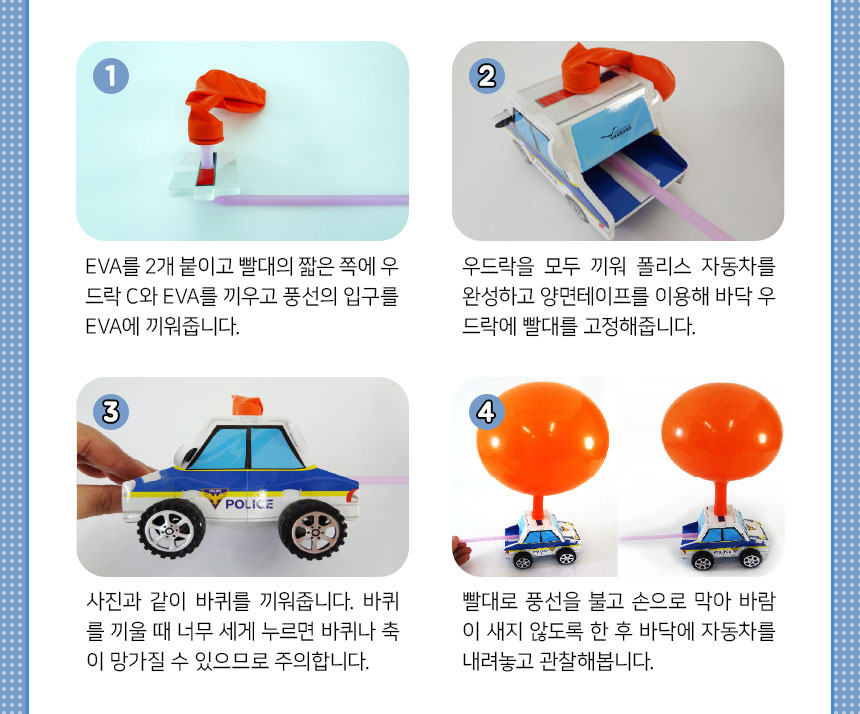 1

EVA를 2개 붙이고 빨대의 짧은 쪽에 우드락 C와 EVA를 끼우고 풍선의 입구를 EVA에 끼워줍니다.

2

우드락을 모두 끼워 폴리스 자동차를 완성하고 양면테이프를 이용해 바닥 우드락에 빨대를 고정해줍니다.

3

POLICE

사진과 같이 바퀴를 끼워줍니다. 바퀴를 끼울 때 너무 세게 누르면 바퀴나 축이 망가질 수 있으므로 주의합니다.

4

빨대로 풍선을 불고 손으로 막아 바람이 새지 않도록 한 후 바닥에 자동차를 내려놓고 관찰해봅니다.