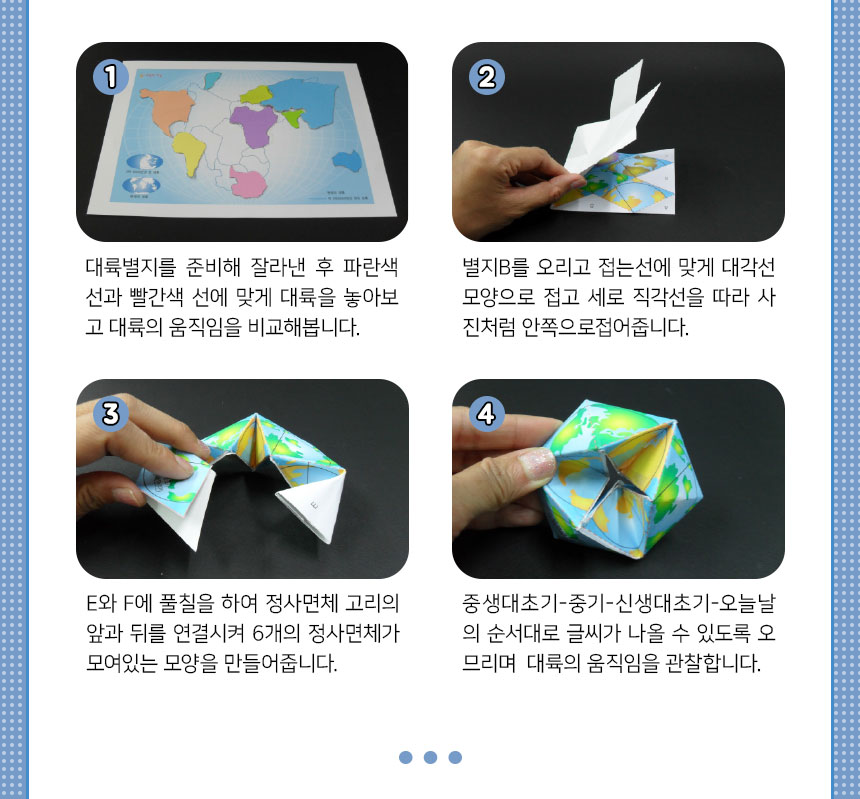 1

대륙별지를 준비해 잘라낸 후 파란색 선과 빨간색 선에 맞게 대륙을 놓아보고 대륙의 움직임을 비교해봅니다.

2

별지B를 오리고 접는선에 맞게 대각선 모양으로 접고 세로 직각선을 따라 사진처럼 안쪽으로접어줍니다.

3

E와 F에 풀칠을 하여 정사면체 고리의 앞과 뒤를 연결시켜 6개의 정사면체가 모여있는 모양을 만들어줍니다.

4

중생대초기-중기-신생대초기-오늘날의 순서대로 글씨가 나올 수 있도록 오므리며 대륙의 움직임을 관찰합니다.