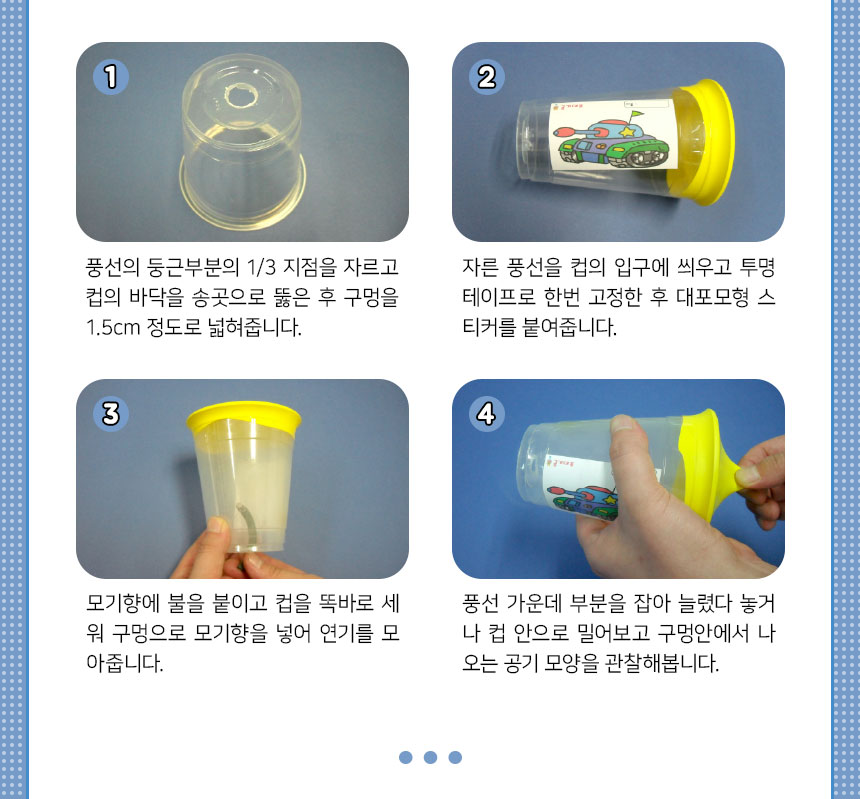 1

풍선의 둥근부분의 1/3 지점을 자르고 컵의 바닥을 송곳으로 뚫은 후 구멍을 1.5cm 정도로 넓혀줍니다.

2

자른 풍선을 컵의 입구에 씌우고 투명 테이프로 한번 고정한 후 대포모형 스티커를 붙여줍니다.

3

모기향에 불을 붙이고 컵을 똑바로 세워 구멍으로 모기향을 넣어 연기를 모아줍니다.

4

풍선 가운데 부분을 잡아 늘렸다 놓거나 컵 안으로 밀어보고 구멍안에서 나오는 공기 모양을 관찰해봅니다.