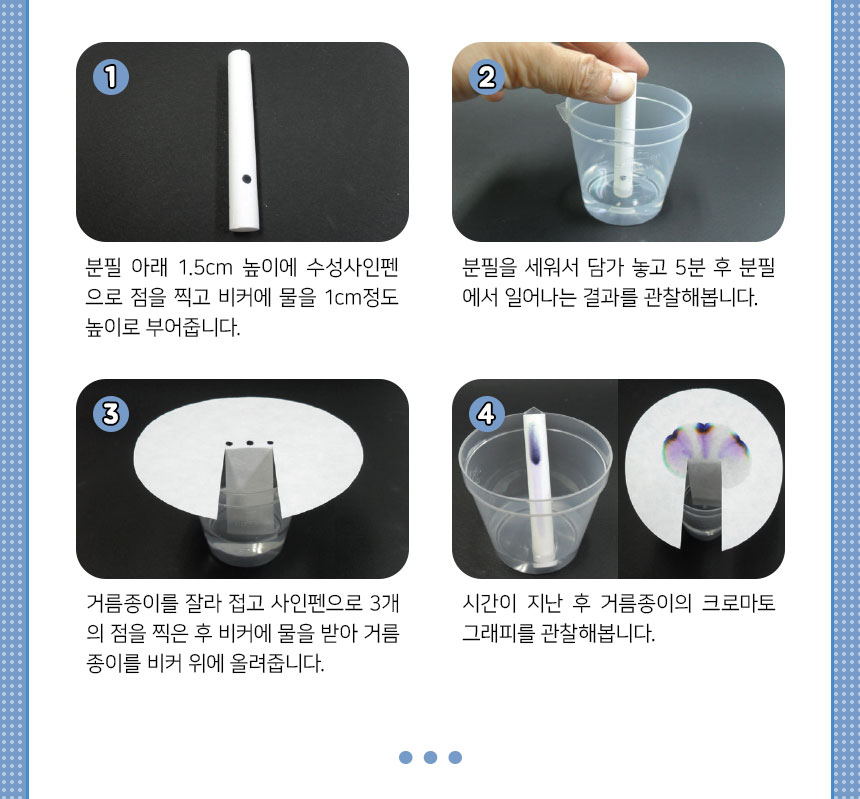 1

분필 아래 1.5cm 높이에 수성사인펜으로 점을 찍고 비커에 물을 1cm정도 높이로 부어줍니다.

2

분필을 세워서 담가 놓고 5분 후 분필에서 일어나는 결과를 관찰해봅니다.

3

거름종이를 잘라 접고 사인펜으로 3개의 점을 찍은 후 비커에 물을 받아 거름종이를 비커 위에 올려줍니다.

4

시간이 지난 후 거름종이의 크로마토그래피를 관찰해봅니다.