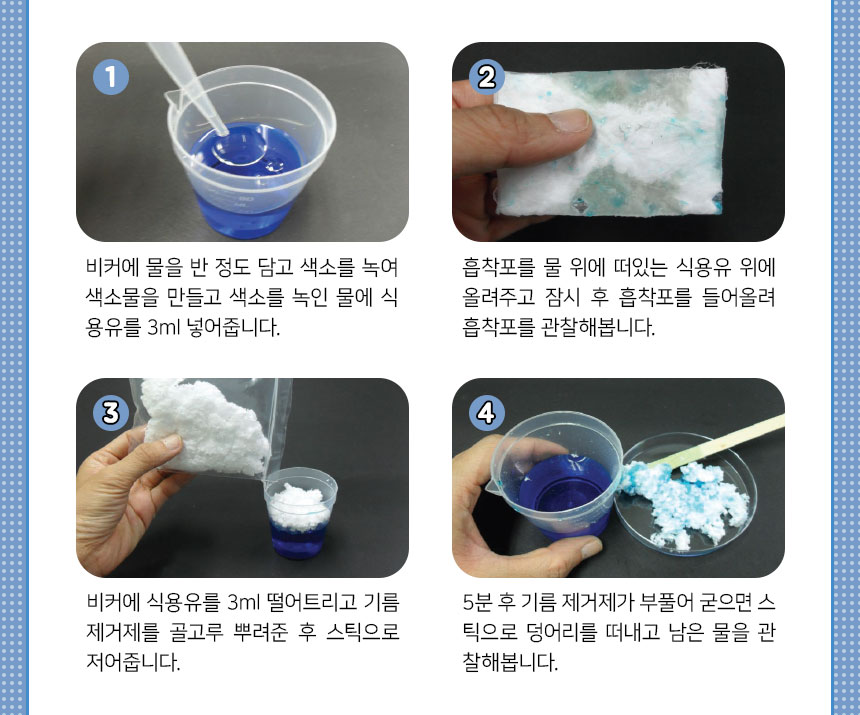 1

비커에 물을 반 정도 담고 색소를 녹여 색소물을 만들고 색소를 녹인 물에 식용유를 3ml 넣어줍니다.

2

흡착포를 물 위에 떠있는 식용유 위에 올려주고 잠시 후 흡착포를 들어올려 흡착포를 관찰해봅니다.

3

비커에 식용유를 3ml 떨어트리고 기름 제거제를 골고루 뿌려준 후 스틱으로 저어줍니다.

4

5분 후 기름 제거제가 부풀어 굳으면 스틱으로 덩어리를 떠내고 남은 물을 관찰해봅니다.