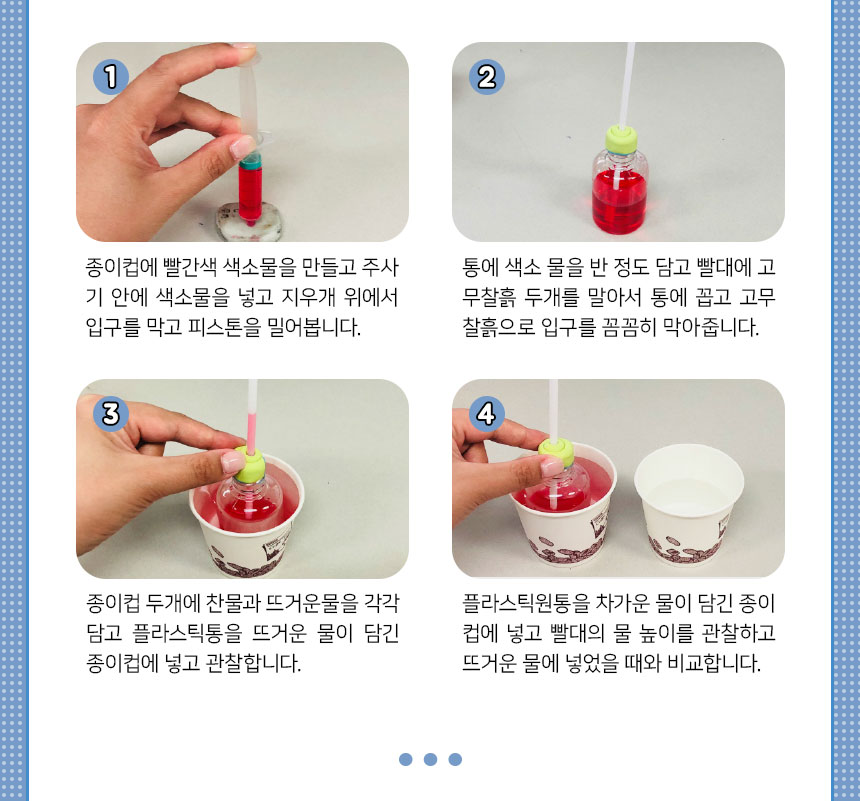 1

종이컵에 빨간색 색소물을 만들고 주사기 안에 색소물을 넣고 지우개 위에서 입구를 막고 피스톤을 밀어봅니다.

2

통에 색소 물을 반 정도 담고 빨대에 고무찰흙 두개를 말아서 통에 꼽고 고무찰흙으로 입구를 꼼꼼히 막아줍니다.

3

종이컵 두개에 찬물과 뜨거운물을 각각 담고 플라스틱통을 뜨거운 물이 담긴 종이컵에 넣고 관찰합니다.

4

플라스틱원통을 차가운 물이 담긴 종이컵에 넣고 빨대의 물 높이를 관찰하고 뜨거운 물에 넣었을 때와 비교합니다.