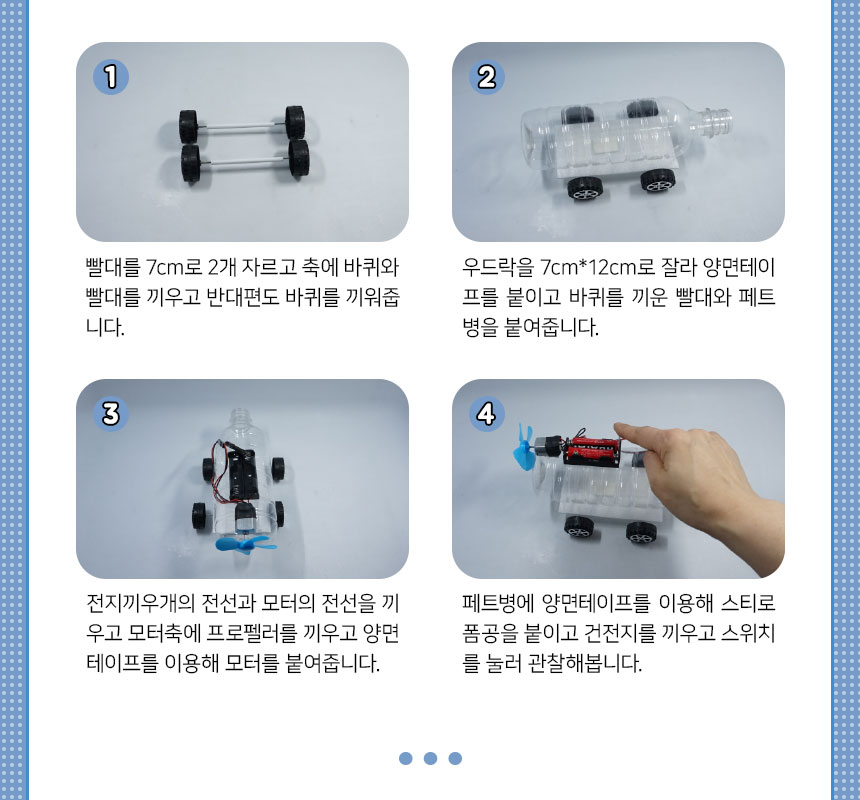 1

빨대를 7cm로 2개 자르고 축에 바퀴와 빨대를 끼우고 반대편도 바퀴를 끼워줍니다.

2

우드락을 7cm*12cm로 잘라 양면테이프를 붙이고 바퀴를 끼운 빨대와 페트병을 붙여줍니다.

3

전지끼우개의 전선과 모터의 전선을 끼우고 모터축에 프로펠러를 끼우고 양면테이프를 이용해 모터를 붙여줍니다.

4

페트병에 양면테이프를 이용해 스티로폼공을 붙이고 건전지를 끼우고 스위치를 눌러 관찰해봅니다.