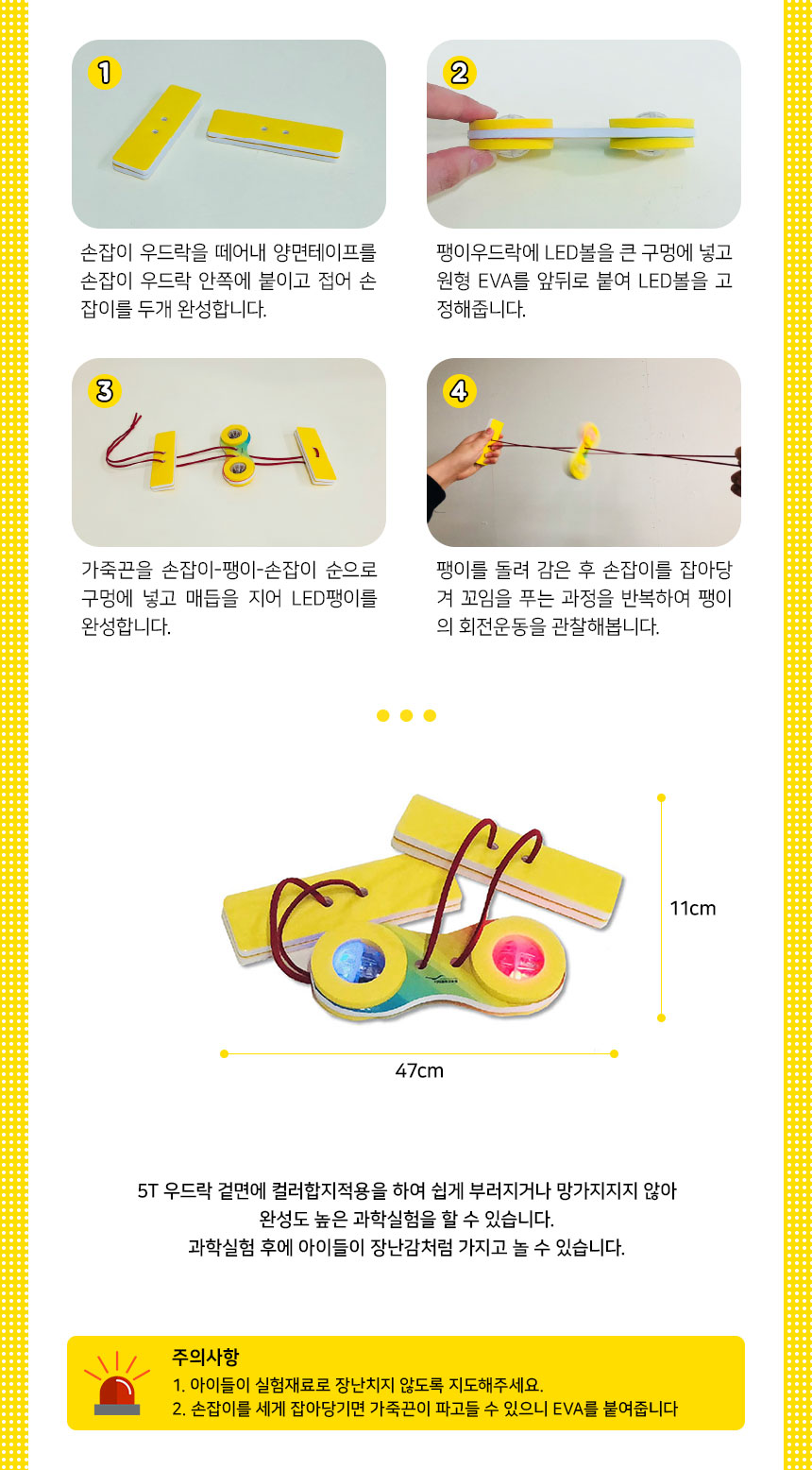 1

손잡이 우드락을 떼어내 양면테이프를 손잡이 우드락 안쪽에 붙이고 접어 손잡이를 두개 완성합니다.

2

팽이우드락에 LED볼을 큰 구멍에 넣고 원형 EVA를 앞뒤로 붙여 LED볼을 고정해줍니다.

3

가죽끈을 손잡이-팽이-손잡이 순으로 구멍에 넣고 매듭을 지어 LED팽이를 완성합니다.

4

팽이를 돌려 감은 후 손잡이를 잡아당겨 꼬임을 푸는 과정을 반복하여 팽이의 회전운동을 관찰해봅니다.

11cm

47cm

5T 우드락 겉면에 컬러합지적용을 하여 쉽게 부러지거나 망가지지지 않아
완성도 높은 과학실험을 할 수 있습니다.
과학실험 후에 아이들이 장난감처럼 가지고 놀 수 있습니다.

주의사항
1. 아이들이 실험재료로 장난치지 않도록 지도해주세요.
2. 손잡이를 세게 잡아당기면 가죽끈이 파고들 수 있으니 EVA를 붙여줍니다