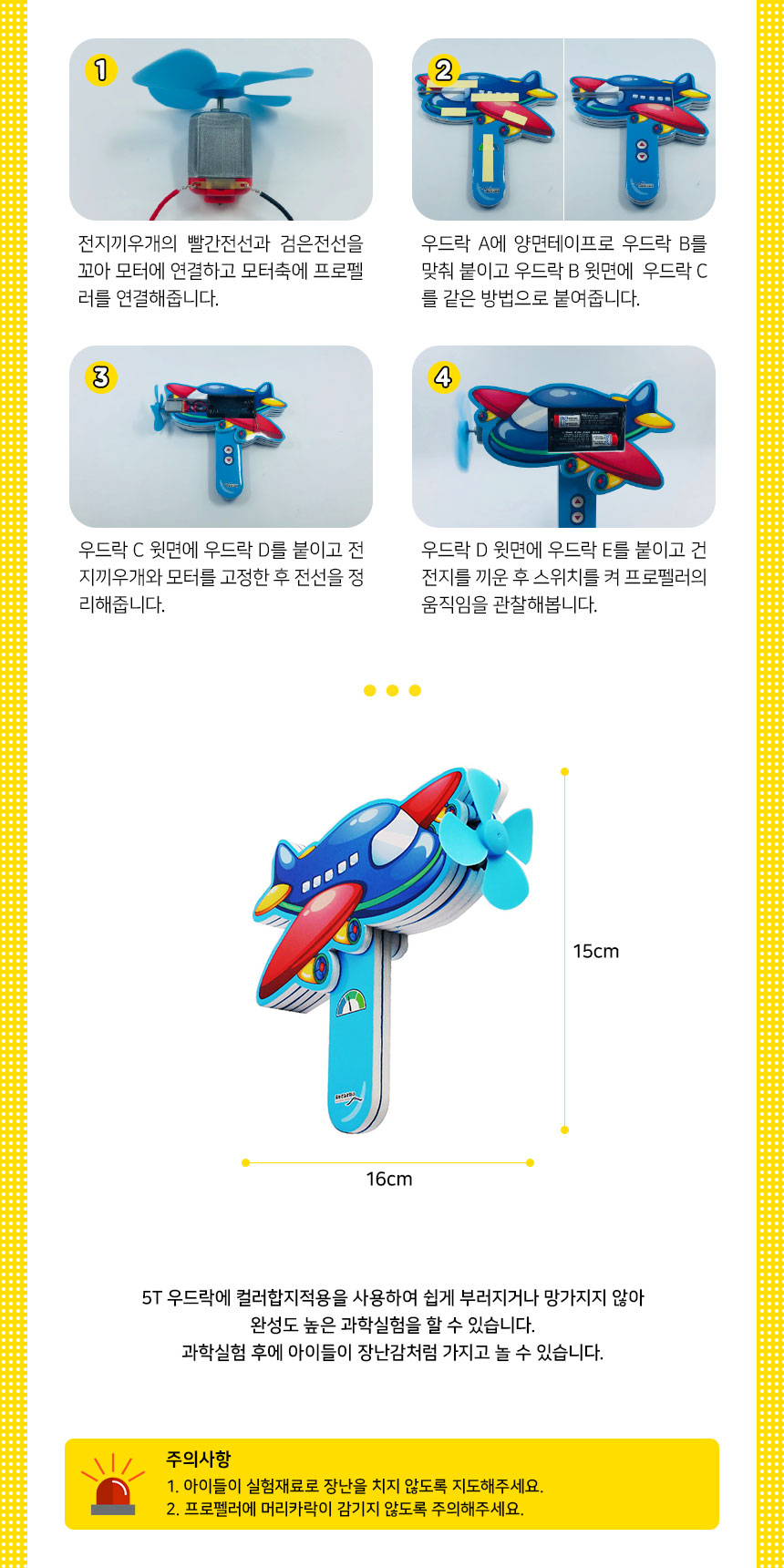 1

전지끼우개의 빨간전선과 검은전선을 꼬아 모터에 연결하고 모터축에 프로펠러를 연결해줍니다.

2

우드락 A에 양면테이프로 우드락 B를 맞춰 붙이고 우드락 B 윗면에 우드락 C를 같은 방법으로 붙여줍니다.

3

우드락 C 윗면에 우드락 D를 붙이고 전지끼우개와 모터를 고정한 후 전선을 정리해줍니다.

4

우드락 D 윗면에 우드락 E를 붙이고 건전지를 끼운 후 스위치를 켜 프로펠러의 움직임을 관찰해봅니다.

15cm

16cm

5T 우드락에 컬러합지적용을 사용하여 쉽게 부러지거나 망가지지 않아 완성도 높은 과학실험을 할 수 있습니다.
과학실험 후에 아이들이 장난감처럼 가지고 놀 수 있습니다.

주의사항
1. 아이들이 실험재료로 장난을 치지 않도록 지도해주세요.
2. 프로펠러에 머리카락이 감기지 않도록 주의해주세요.