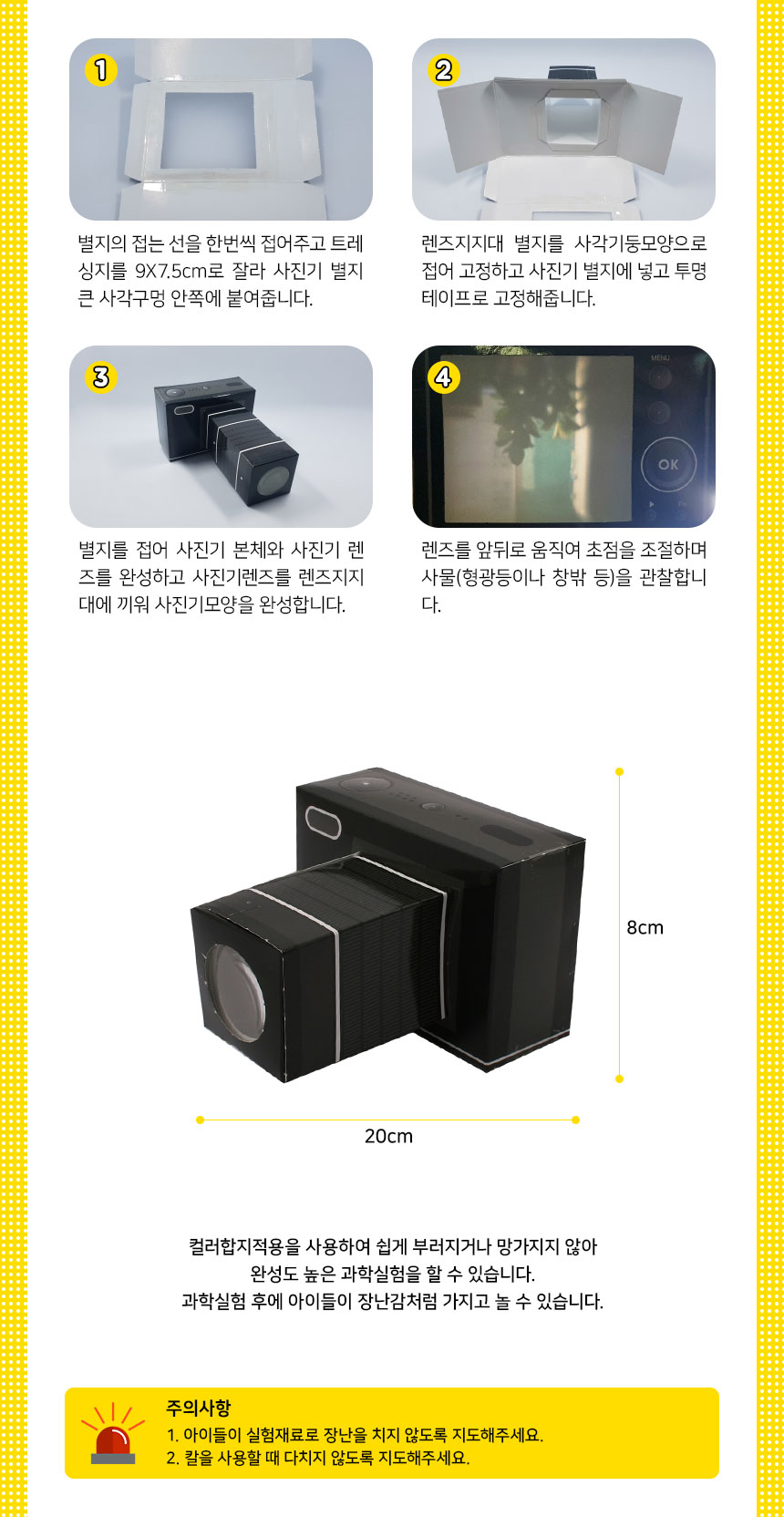 1

별지의 접는 선을 한번씩 접어주고 트레싱지를 9X7.5cm로 잘라 사진기 별지 큰 사각구멍 안쪽에 붙여줍니다.

2

렌즈지지대 별지를 사각기둥모양으로 접어 고정하고 사진기 별지에 넣고 투명 테이프로 고정해줍니다.

3

별지를 접어 사진기 본체와 사진기 렌즈를 완성하고 사진기렌즈를 렌즈지지대에 끼워 사진기모양을 완성합니다.

4

MENU

OK

렌즈를 앞뒤로 움직여 초점을 조절하며 사물(형광등이나 창밖 등)을 관찰합니다.

8cm

20cm

컬러합지적용을 사용하여 쉽게 부러지거나 망가지지 않아
완성도 높은 과학실험을 할 수 있습니다.
과학실험 후에 아이들이 장난감처럼 가지고 놀 수 있습니다.

주의사항
1. 아이들이 실험재료로 장난을 치지 않도록 지도해주세요.
2. 칼을 사용할 때 다치지 않도록 지도해주세요.