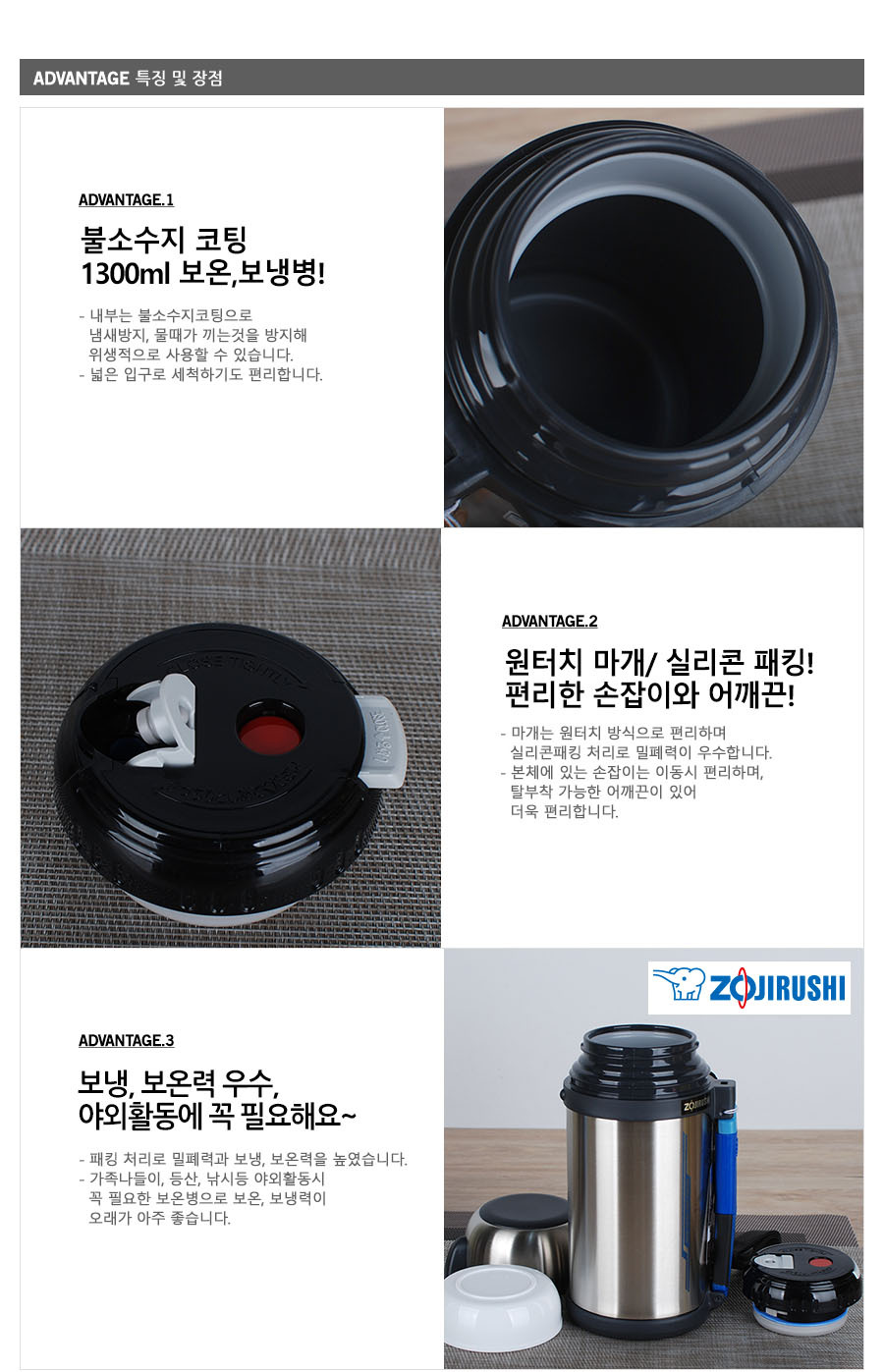 ADVANTAGE 특징 및 장점

ADVANTAGE.1

불소수지 코팅
1300ml 보온,보냉병!

- 내부는 불소수지코팅으로 냄새방지, 물때가 끼는것을 방지해 위생적으로 사용할 수 있습니다.
- 넓은 입구로 세척하기도 편리합니다.

ADVANTAGE.2

원터치 마개/ 실리콘 패킹!
편리한 손잡이와 어깨끈!

- 마개는 원터치 방식으로 편리하며 실리콘패킹 처리로 밀폐력이 우수합니다.
- 본체에 있는 손잡이는 이동시 편리하며, 탈부착 가능한 어깨끈이 있어 더욱 편리합니다.

ZOJIRUSHI

ADVANTAGE.3

보냉, 보온력 우수,
야외활동에 꼭 필요해요~

- 패킹 처리로 밀폐력과 보냉, 보온력을 높였습니다.
- 가족나들이, 등산, 낚시등 야외활동시 꼭 필요한 보온병으로 보온, 보냉력이 오래가 아주 좋습니다.

ZOJIRUSHI