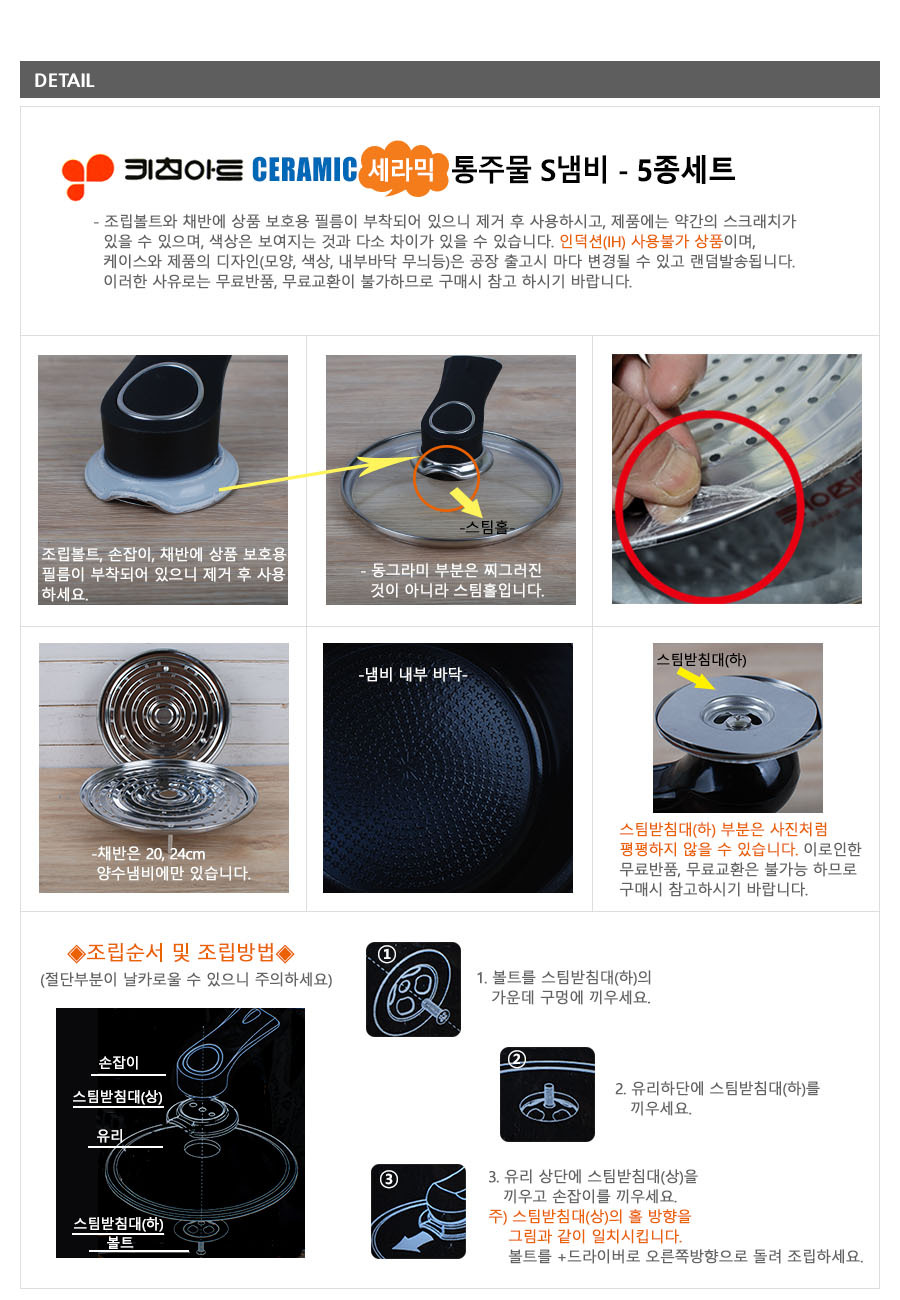 DETAIL

키친아트 CERAMIC 세라믹 통주물 S냄비 - 5종세트

- 조립볼트와 채반에 상품 보호용 필름이 부착되어 있으니 제거 후 사용하시고, 제품에는 약간의 스크래치가 있을 수 있으며, 색상은 보여지는 것과 다소 차이가 있을 수 있습니다. 인덕션(IH) 사용불가 상품이며, 케이스와 제품의 디자인(모양, 색상, 내부바닥 무늬등)은 공장 출고시 마다 변경될 수 있고 랜덤발송됩니다. 이러한 사유로는 무료반품, 무료교환이 불가하므로 구매시 참고 하시기 바랍니다.

조립볼트, 손잡이, 채반에 상품 보호용 필름이 부착되어 있으니 제거 후 사용하세요.

-스팀홀-

- 동그라미 부분은 찌그러진 것이 아니라 스팀홀입니다.

-채반은 20, 24cm 양수냄비에만 있습니다.

-냄비 내부 바닥-

스팀받침대(하)

스팀받침대(하) 부분은 사진처럼 평평하지 않을 수 있습니다. 이로인한 무료반품, 무료교환은 불가능 하므로 구매시 참고하시기 바랍니다.

◈조립순서 및 조립방법◈
(절단부분이 날카로울 수 있으니 주의하세요)

손잡이
스팀받침대(상)
유리
스팀받침대(하)
볼트

①
1. 볼트를 스팀받침대(하)의 가운데 구멍에 끼우세요.

②
2. 유리하단에 스팀받침대(하)를 끼우세요.

③
3. 유리 상단에 스팀받침대(상)을 끼우고 손잡이를 끼우세요.
주) 스팀받침대(상)의 홀 방향을 그림과 같이 일치시킵니다.
볼트를 +드라이버로 오른쪽방향으로 돌려 조립하세요.