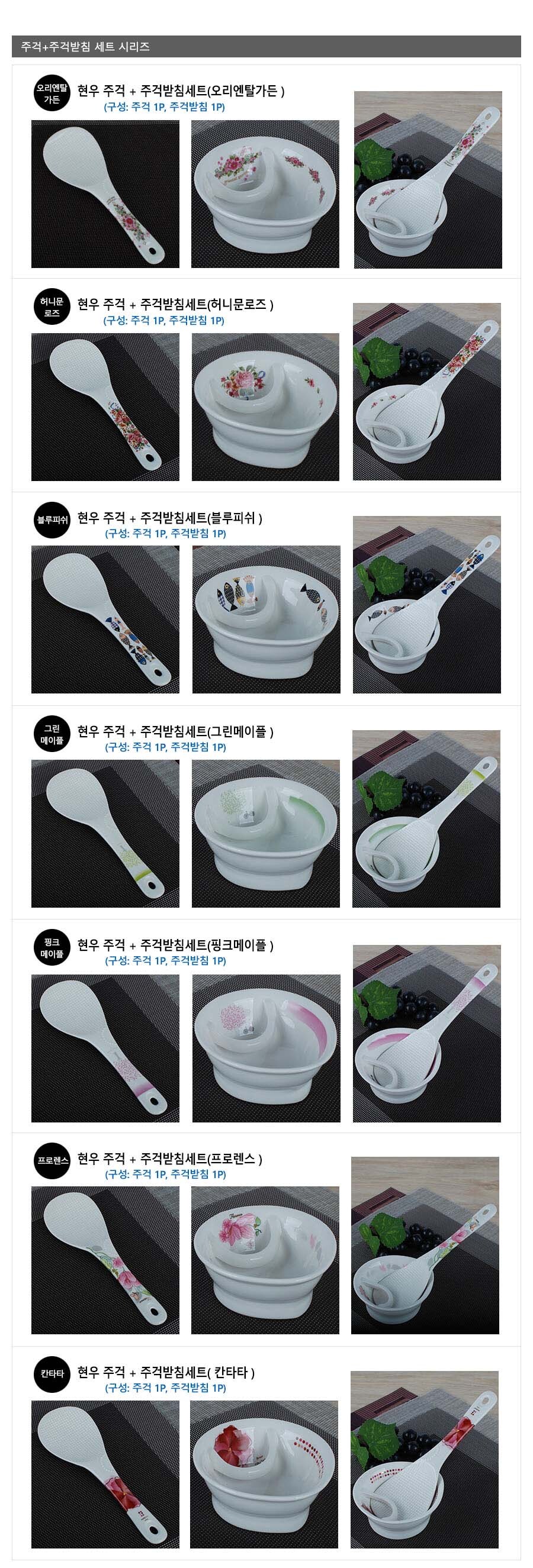 주걱+주걱받침 세트 시리즈

오리엔탈 가든

현우 주걱 + 주걱받침세트(오리엔탈가든 )

(구성: 주걱 1P, 주걱받침 1P)

허니문 로즈

현우 주걱 + 주걱받침세트(허니문로즈 )

(구성: 주걱 1P, 주걱받침 1P)

블루피쉬

현우 주걱 + 주걱받침세트(블루피쉬 )

(구성: 주걱 1P, 주걱받침 1P)

그린 메이플

현우 주걱 + 주걱받침세트(그린메이플 )

(구성: 주걱 1P, 주걱받침 1P)

핑크 메이플

현우 주걱 + 주걱받침세트(핑크메이플 )

(구성: 주걱 1P, 주걱받침 1P)

프로렌스

현우 주걱 + 주걱받침세트(프로렌스 )

(구성: 주걱 1P, 주걱받침 1P)

칸타타

현우 주걱 + 주걱받침세트( 칸타타 )

(구성: 주걱 1P, 주걱받침 1P)