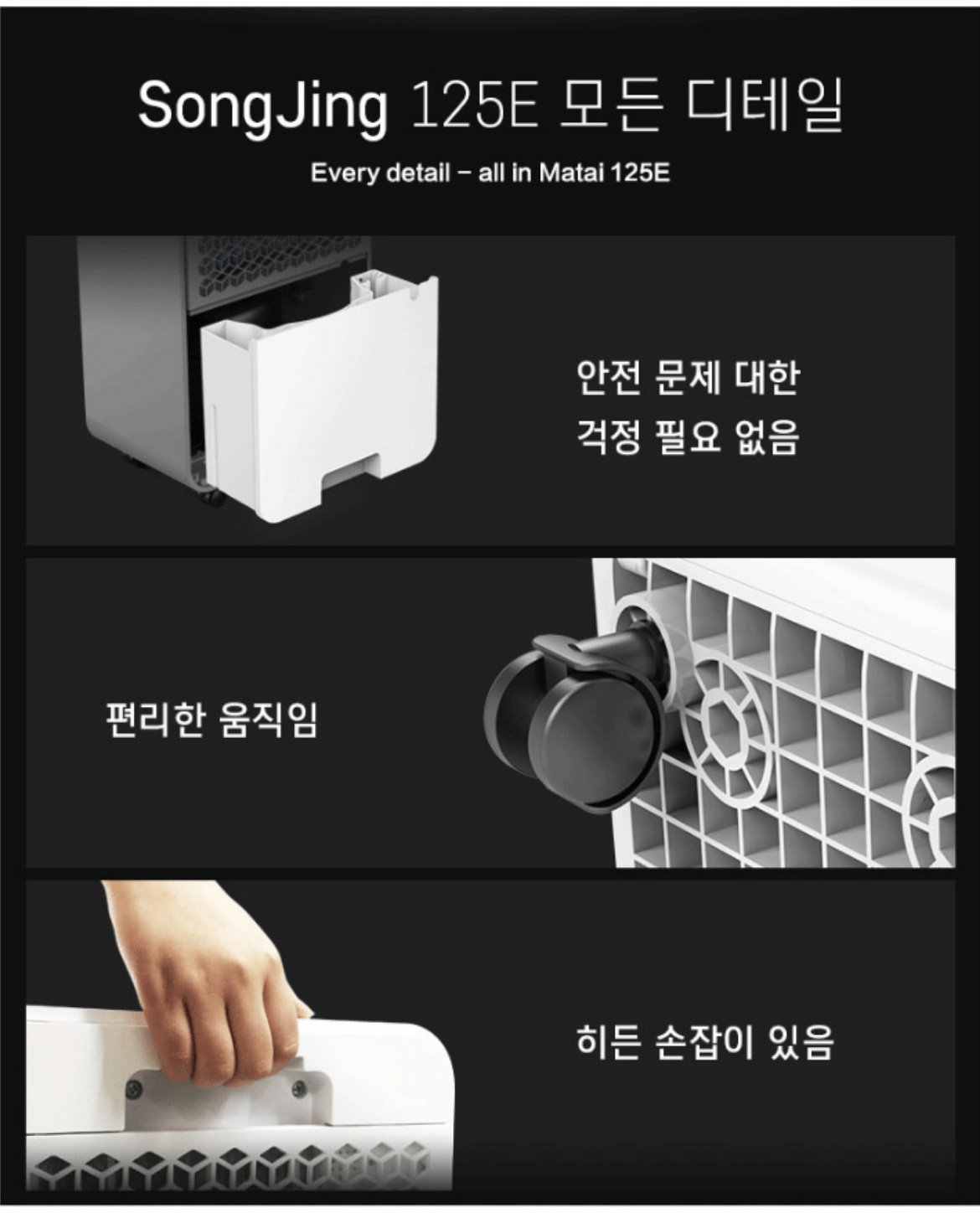 SongJing 125E 모든 디테일

Every detail – all in Matai 125E

안전 문제 대한
걱정 필요 없음

편리한 움직임

히든 손잡이 있음