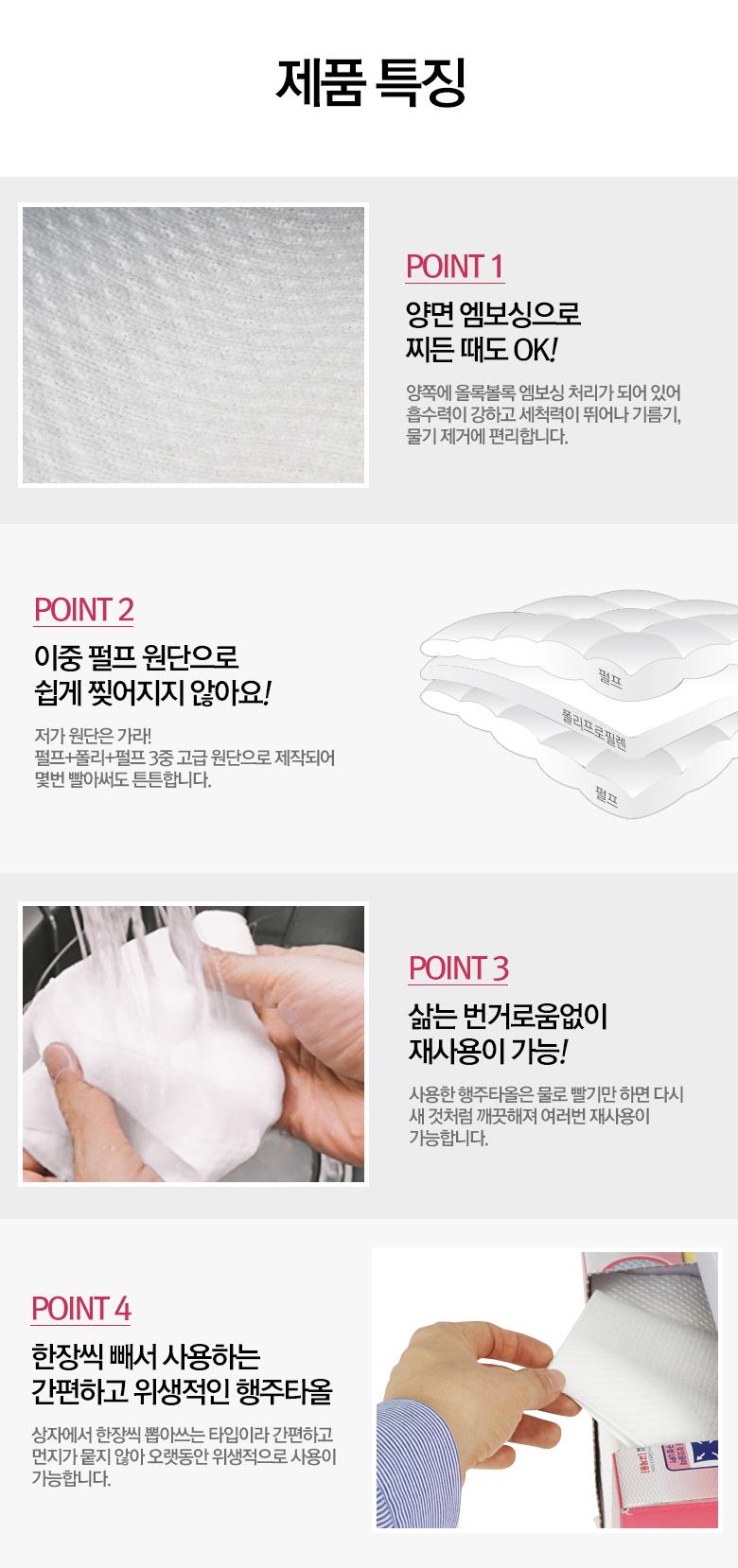 제품 특징

POINT 1

양면 엠보싱으로 찌든 때도 OK!

양쪽에 올록볼록 엠보싱 처리가 되어 있어 흡수력이 강하고 세척력이 뛰어나 기름기, 물기 제거에 편리합니다.

POINT 2

이중 펄프 원단으로 쉽게 찢어지지 않아요!

저가 원단은 가라! 펄프+폴리+펄프 3중 고급 원단으로 제작되어 몇번 빨아써도 튼튼합니다.

펄프

폴리프로필렌

펄프

POINT 3

삶는 번거로움없이 재사용이 가능!

사용한 행주타올은 물로 빨기만 하면 다시 새 것처럼 깨끗해져 여러번 재사용이 가능합니다.

POINT 4

한장씩 빼서 사용하는 간편하고 위생적인 행주타올

상자에서 한장씩 뽑아쓰는 타입이라 간편하고 먼지가 묻지 않아 오랫동안 위생적으로 사용이 가능합니다.