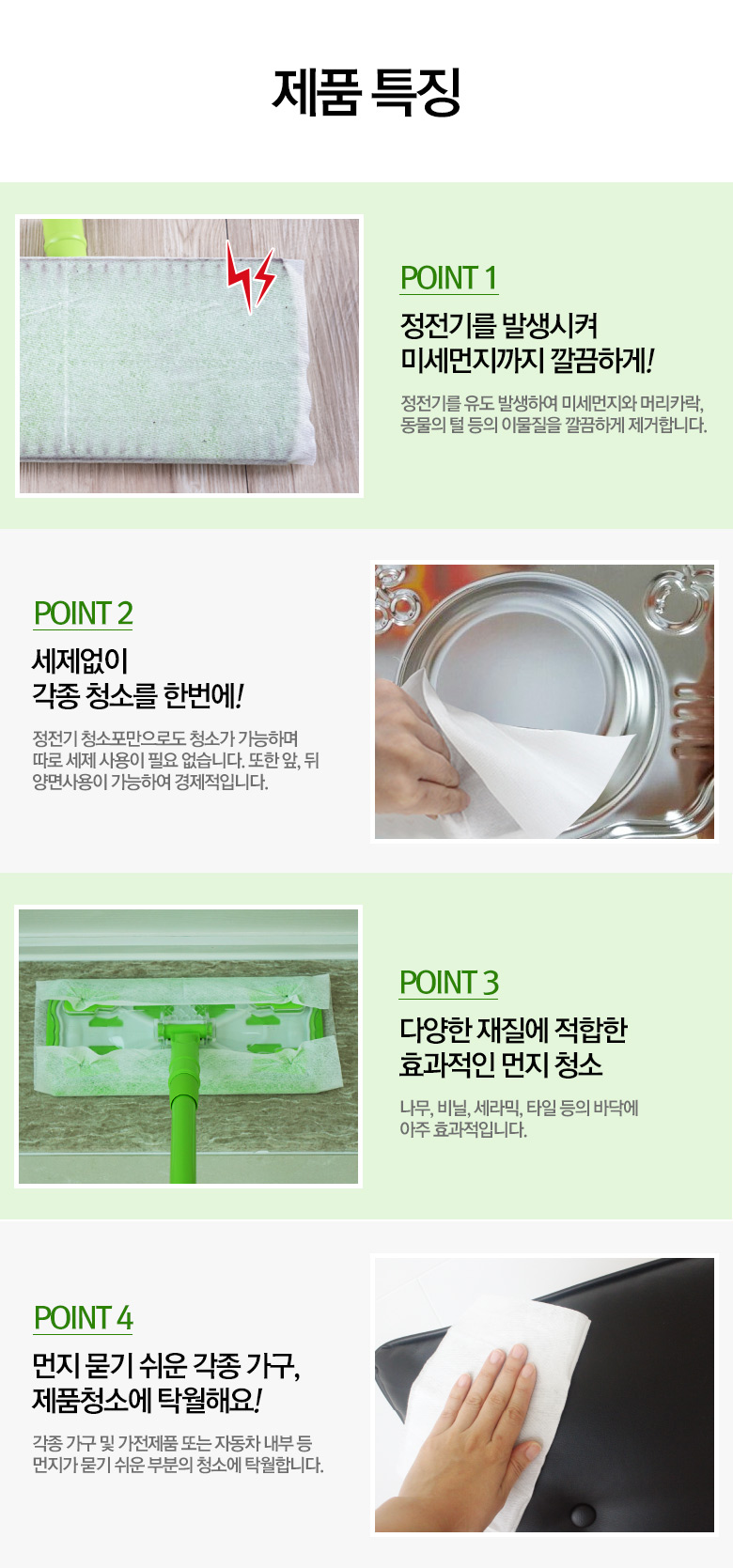 제품 특징

POINT 1

정전기를 발생시켜
미세먼지까지 깔끔하게!

정전기를 유도 발생하여 미세먼지와 머리카락, 동물의 털 등의 이물질을 깔끔하게 제거합니다.

POINT 2

세제없이
각종 청소를 한번에!

정전기 청소포만으로도 청소가 가능하며 따로 세제 사용이 필요 없습니다. 또한 앞, 뒤 양면사용이 가능하여 경제적입니다.

POINT 3

다양한 재질에 적합한
효과적인 먼지 청소

나무, 비닐, 세라믹, 타일 등의 바닥에 아주 효과적입니다.

POINT 4

먼지 묻기 쉬운 각종 가구,
제품청소에 탁월해요!

각종 가구 및 가전제품 또는 자동차 내부 등 먼지가 묻기 쉬운 부분의 청소에 탁월합니다.