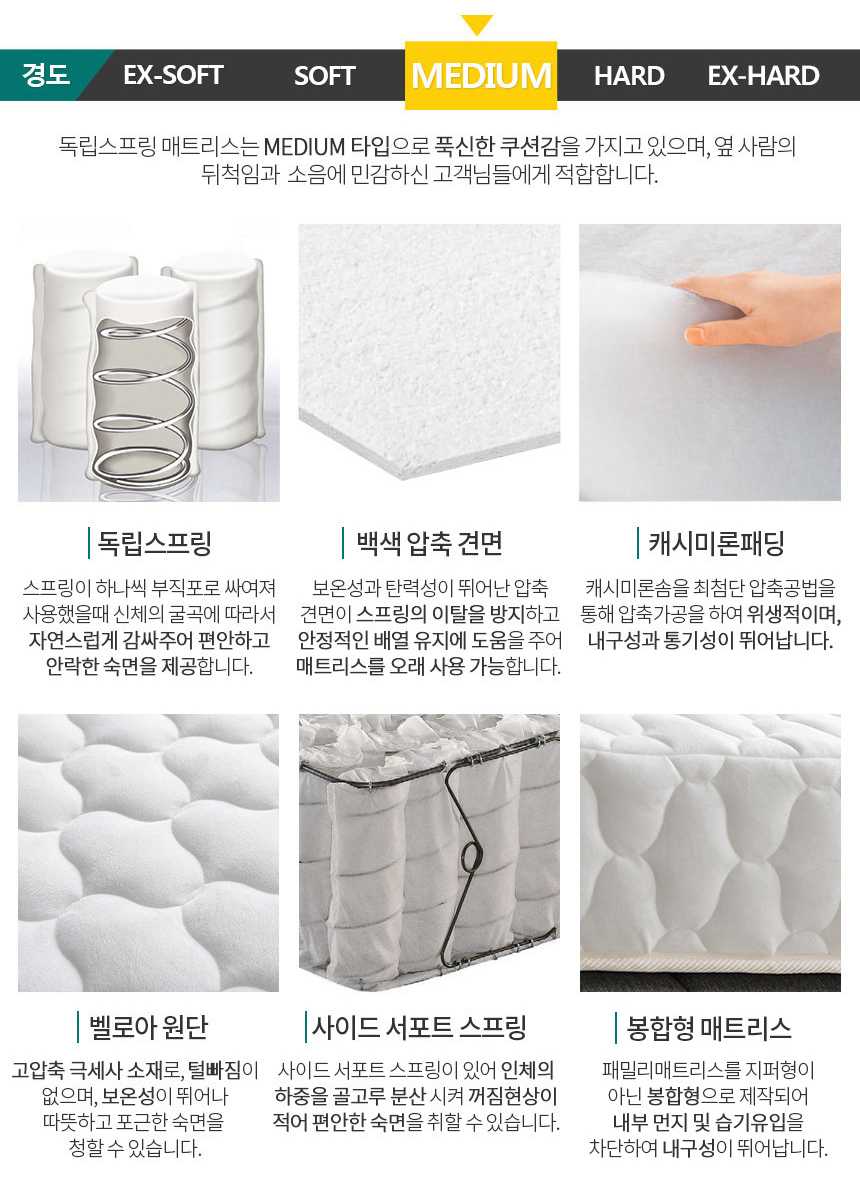 경도 EX-SOFT SOFT MEDIUM HARD EX-HARD

독립스프링 매트리스는 MEDIUM 타입으로 푹신한 쿠션감을 가지고 있으며, 옆 사람의 뒤척임과 소음에 민감하신 고객님들에게 적합합니다.

독립스프링

스프링이 하나씩 부직포로 싸여져 사용했을때 신체의 굴곡에 따라서 자연스럽게 감싸주어 편안하고 안락한 숙면을 제공합니다.

백색 압축 견면

보온성과 탄력성이 뛰어난 압축 견면이 스프링의 이탈을 방지하고 안정적인 배열 유지에 도움을 주어 매트리스를 오래 사용 가능합니다.

캐시미론패딩

캐시미론솜을 최첨단 압축공법을 통해 압축가공을 하여 위생적이며, 내구성과 통기성이 뛰어납니다.

벨로아 원단

고압축 극세사 소재로, 털빠짐이 없으며, 보온성이 뛰어나 따뜻하고 포근한 숙면을 청할 수 있습니다.

사이드 서포트 스프링

사이드 서포트 스프링이 있어 인체의 하중을 골고루 분산 시켜 꺼짐현상이 적어 편안한 숙면을 취할 수 있습니다.

봉합형 매트리스

패밀리매트리스를 지퍼형이 아닌 봉합형으로 제작되어 내부 먼지 및 습기유입을 차단하여 내구성이 뛰어납니다.