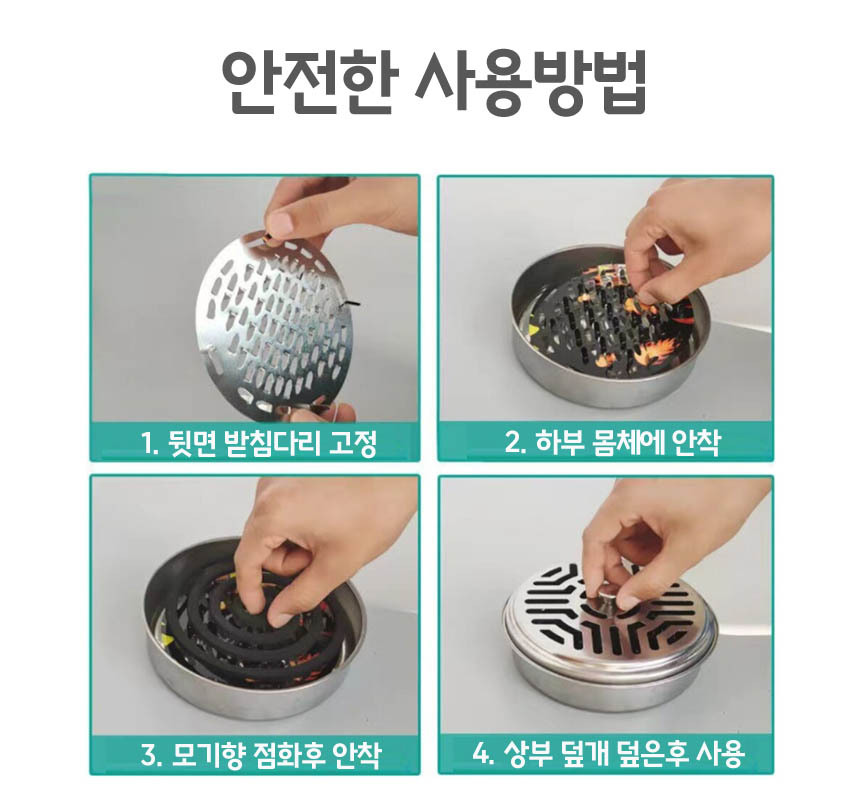 안전한 사용방법

1. 뒷면 받침다리 고정

2. 하부 몸체에 안착

3. 모기향 점화후 안착

4. 상부 덮개 덮은후 사용