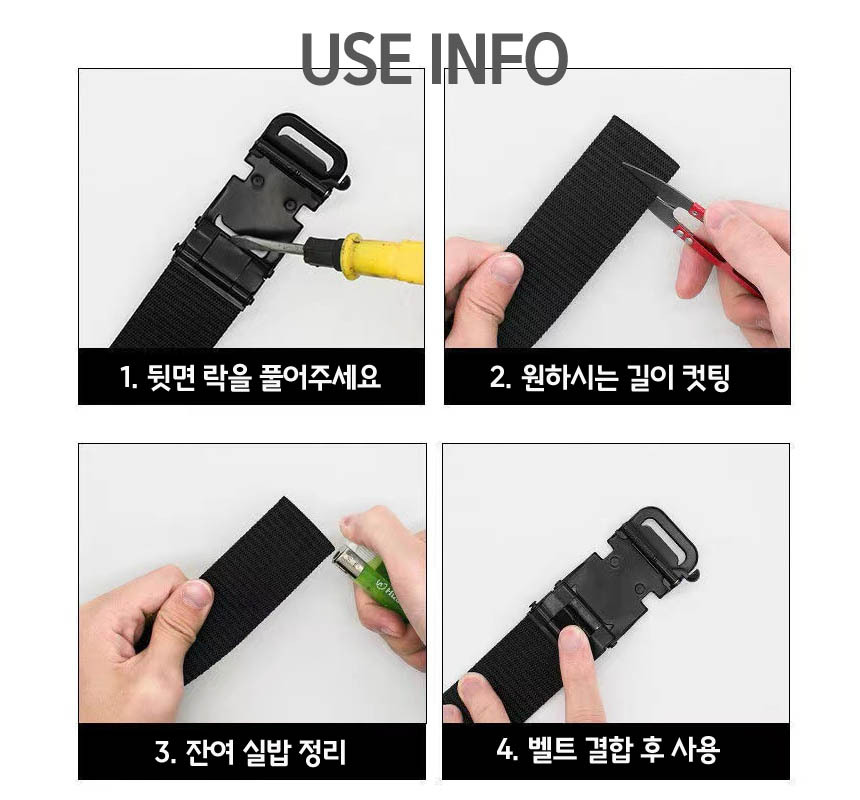 USE INFO

1. 뒷면 락을 풀어주세요

2. 원하시는 길이 컷팅

3. 잔여 실밥 정리

4. 벨트 결합 후 사용