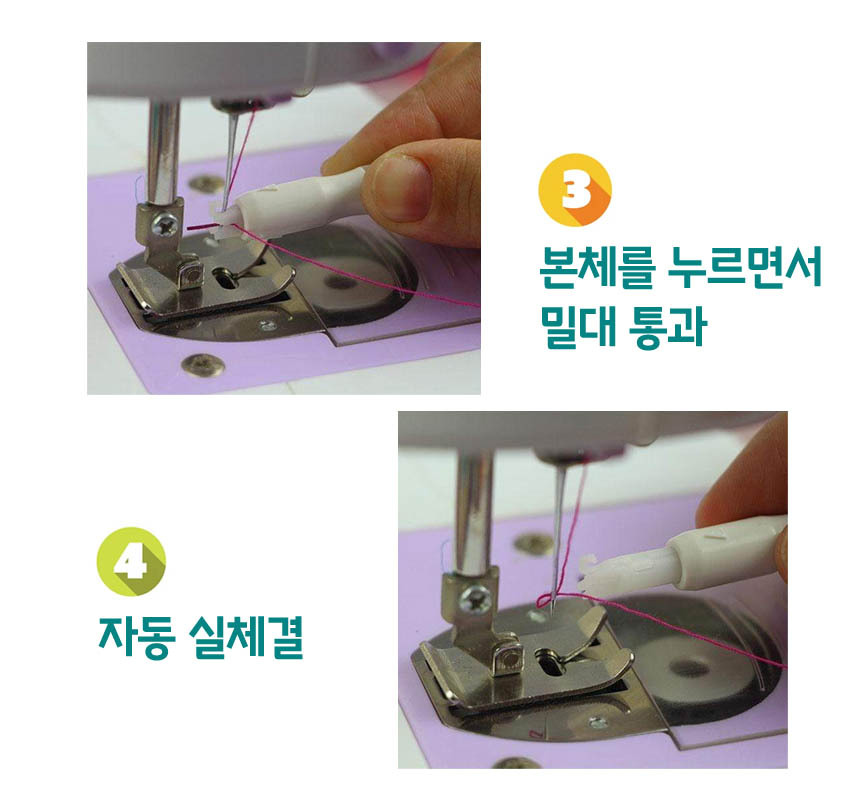 3
본체를 누르면서
밀대 통과

4
자동 실체결