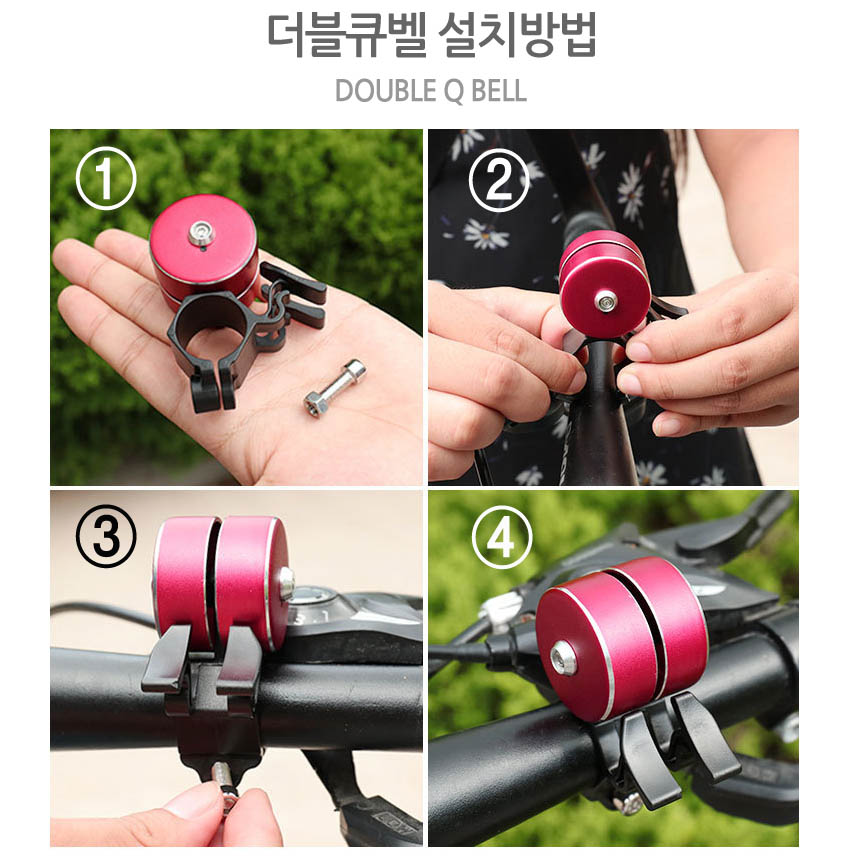 더블큐벨 설치방법

DOUBLE Q BELL

①

②

③

④