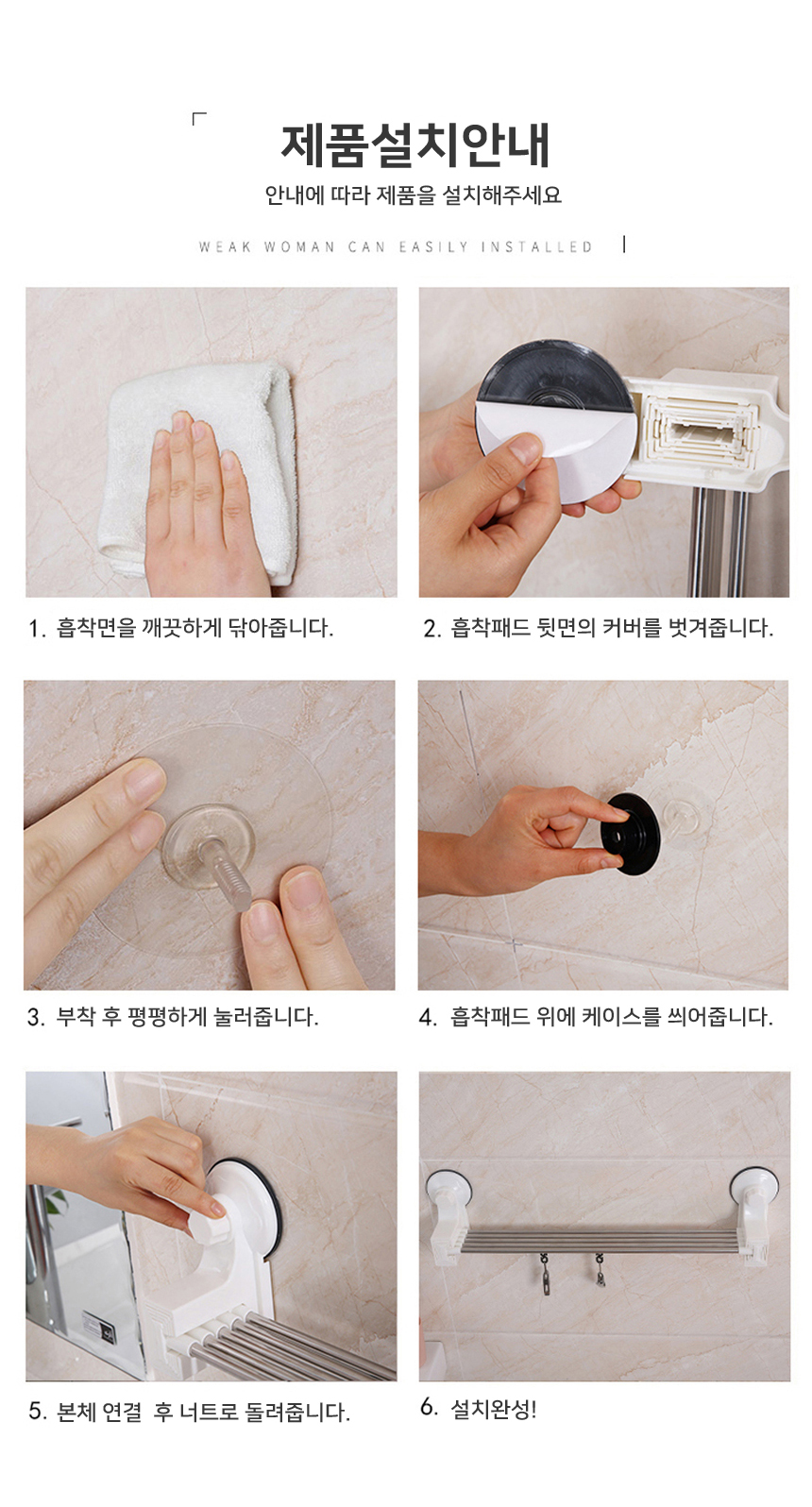 제품설치안내

안내에 따라 제품을 설치해주세요

WEAK WOMAN CAN EASILY INSTALLED

1. 흡착면을 깨끗하게 닦아줍니다.

2. 흡착패드 뒷면의 커버를 벗겨줍니다.

3. 부착 후 평평하게 눌러줍니다.

4. 흡착패드 위에 케이스를 씌어줍니다.

5. 본체 연결 후 너트로 돌려줍니다.

6. 설치완성!