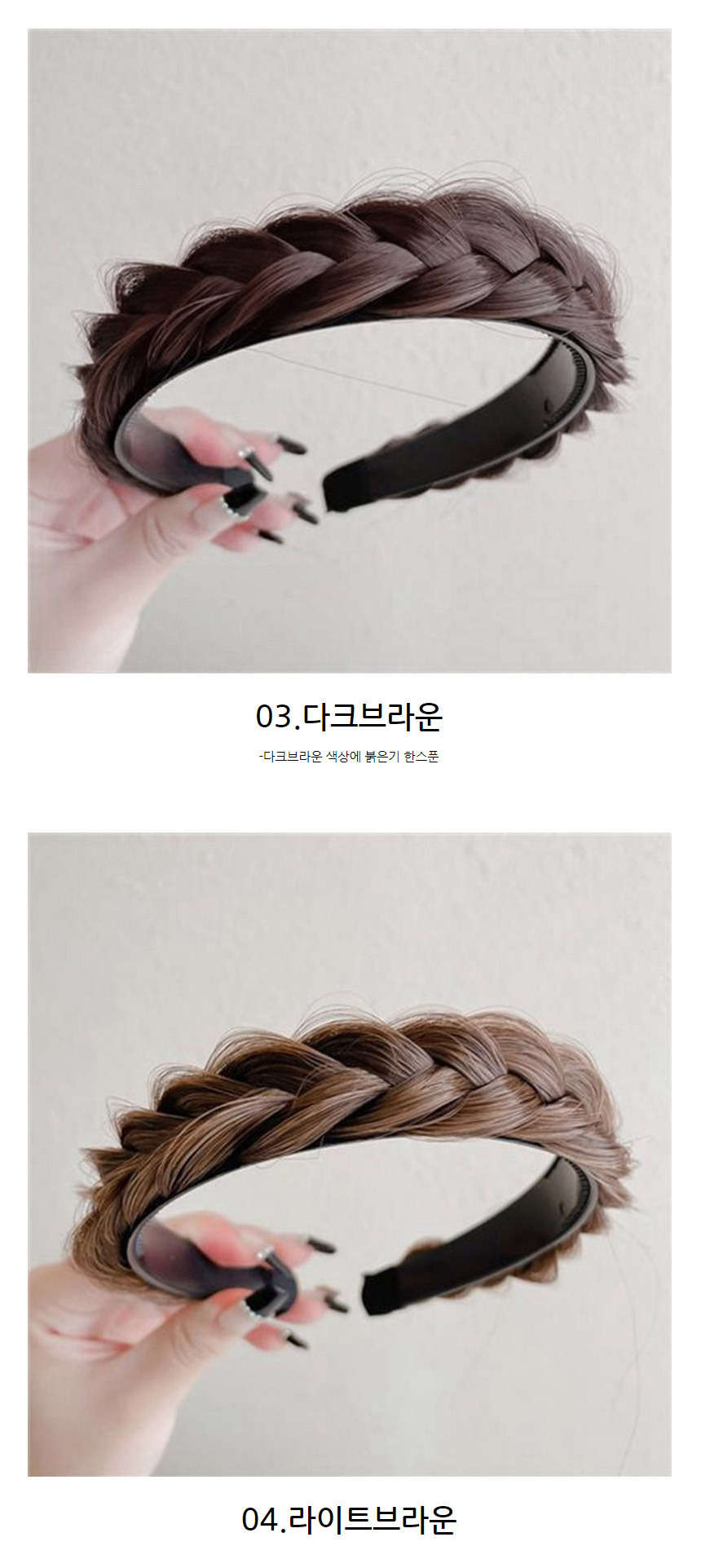 03.다크브라운

-다크브라운 색상에 붉은기 한스푼

04.라이트브라운