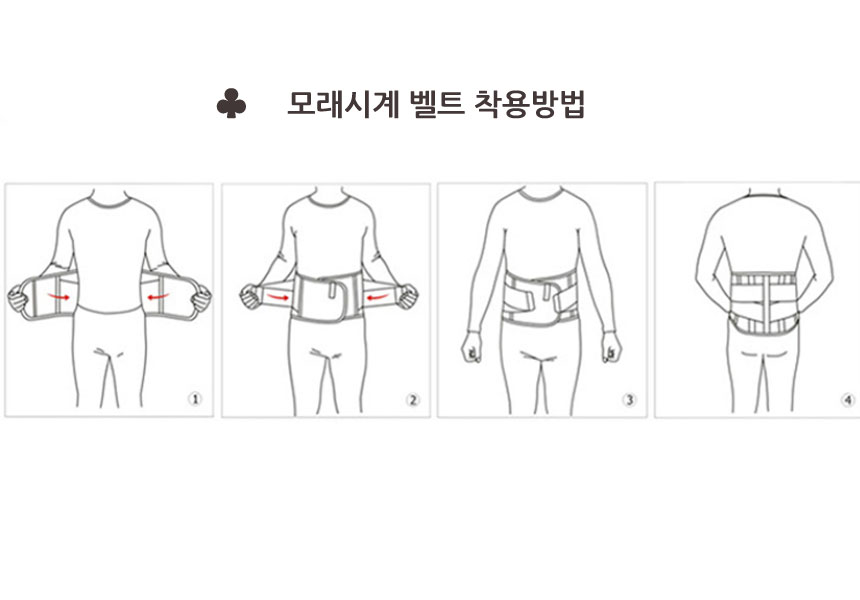 ♣ 모래시계 벨트 착용방법

①

②

③

④