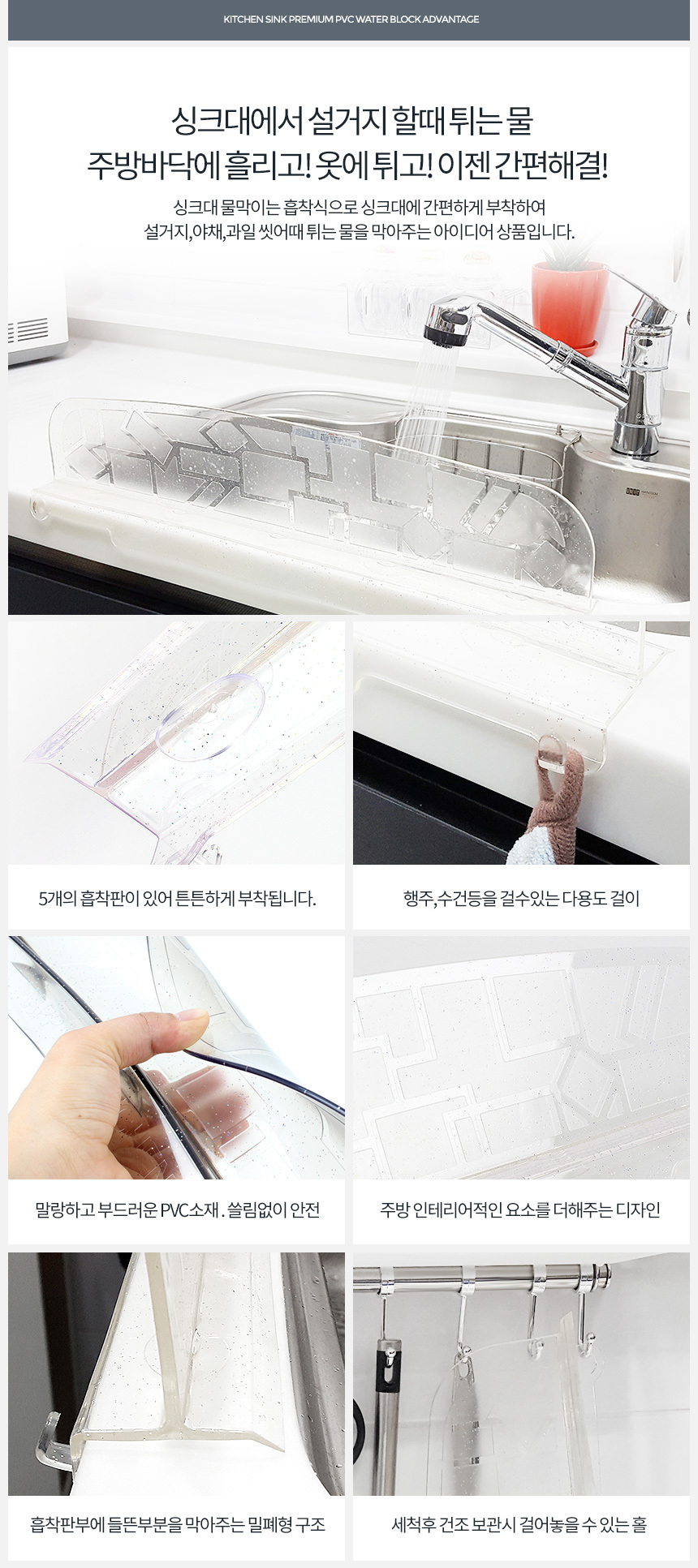 KITCHEN SINK PREMIUM PVC WATER BLOCK ADVANTAGE

싱크대에서 설거지 할때 튀는 물
주방바닥에 흘리고! 옷에 튀고! 이젠 간편해결!

싱크대 물막이는 흡착식으로 싱크대에 간편하게 부착하여
설거지,야채,과일 씻어때 튀는 물을 막아주는 아이디어 상품입니다.

5개의 흡착판이 있어 튼튼하게 부착됩니다.

행주,수건등을 걸수있는 다용도 걸이

말랑하고 부드러운 PVC소재 . 쓸림없이 안전

주방 인테리어적인 요소를 더해주는 디자인

흡착판부에 들뜬부분을 막아주는 밀폐형 구조

세척후 건조 보관시 걸어놓을 수 있는 홀