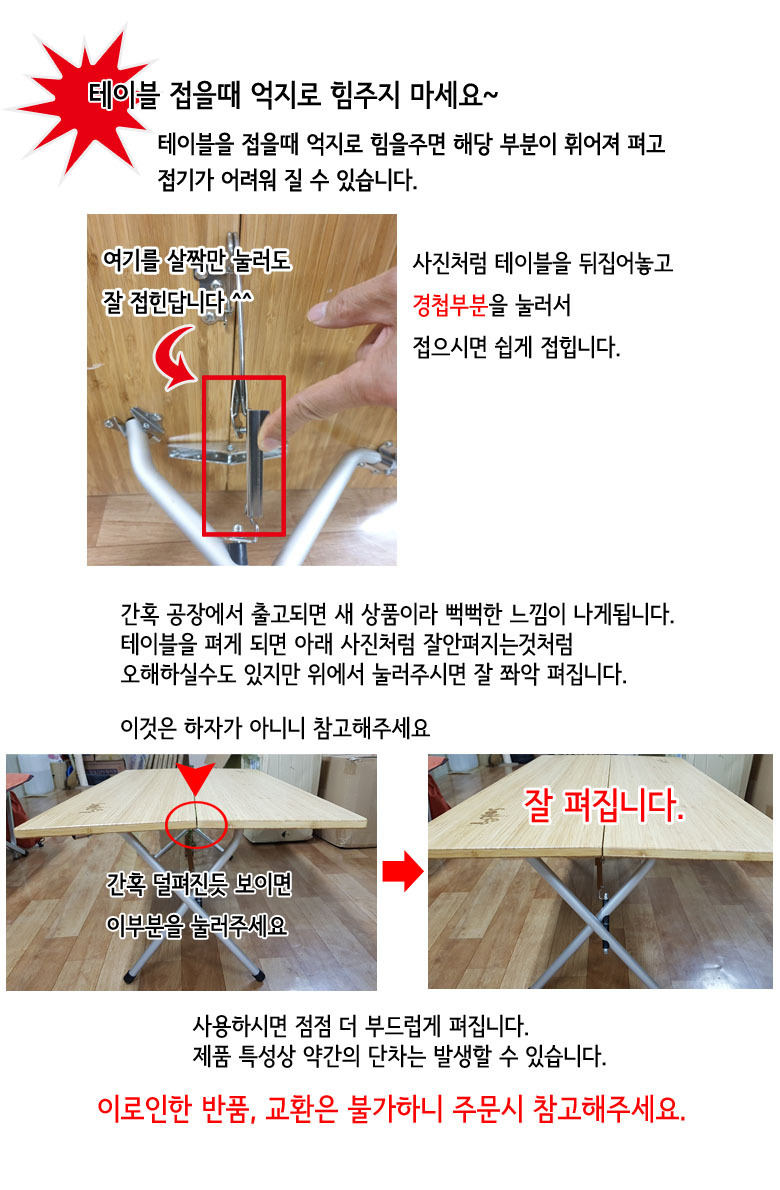 테이블 접을때 억지로 힘주지 마세요~

테이블을 접을때 억지로 힘을주면 해당 부분이 휘어져 펴고 접기가 어려워 질 수 있습니다.

여기를 살짝만 눌러도 잘 접힌답니다 ^^

사진처럼 테이블을 뒤집어놓고 경첩부분을 눌러서 접으시면 쉽게 접힙니다.

간혹 공장에서 출고되면 새 상품이라 뻑뻑한 느낌이 나게됩니다. 테이블을 펴게 되면 아래 사진처럼 잘안펴지는것처럼 오해하실수도 있지만 위에서 눌러주시면 잘 쫘악 펴집니다.

이것은 하자가 아니니 참고해주세요

간혹 덜펴진듯 보이면 이부분을 눌러주세요

잘 펴집니다.

사용하시면 점점 더 부드럽게 펴집니다.
제품 특성상 약간의 단차는 발생할 수 있습니다.

이로인한 반품, 교환은 불가하니 주문시 참고해주세요.