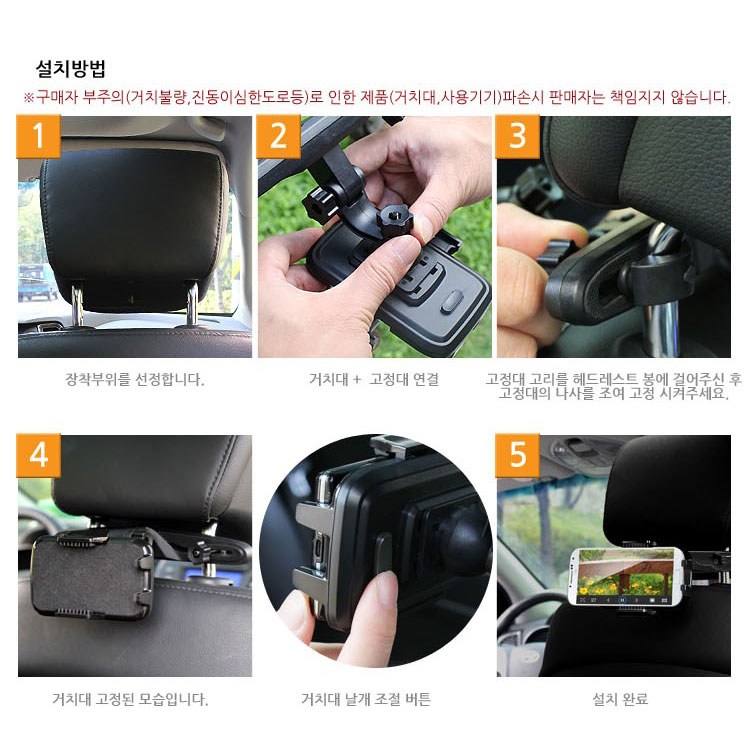 설치방법

※구매자 부주의(거치불량,진동이심한도로등)로 인한 제품(거치대,사용기기)파손시 판매자는 책임지지 않습니다.

1

장착부위를 선정합니다.

2

거치대 + 고정대 연결

3

고정대 고리를 헤드레스트 봉에 걸어주신 후 고정대의 나사를 조여 고정 시켜주세요.

4

거치대 고정된 모습입니다.

거치대 날개 조절 버튼

5

설치 완료