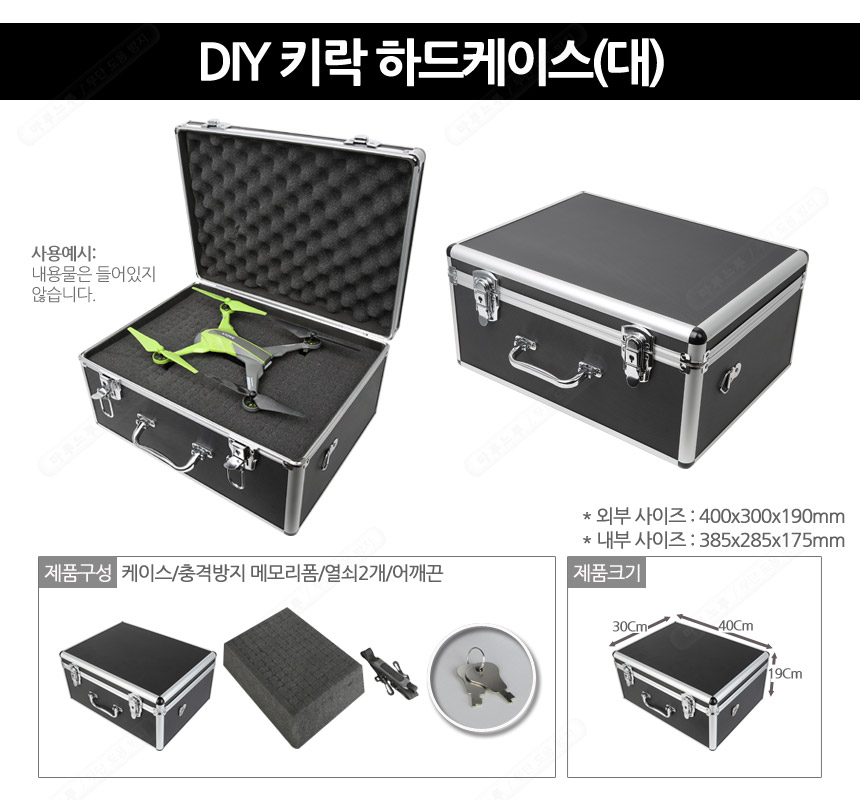 DIY 키락 하드케이스(대)

사용예시:
내용물은 들어있지 않습니다.

* 외부 사이즈 : 400x300x190mm
* 내부 사이즈 : 385x285x175mm

제품구성 케이스/충격방지 메모리폼/열쇠2개/어깨끈

제품크기

30Cm
40Cm
19Cm