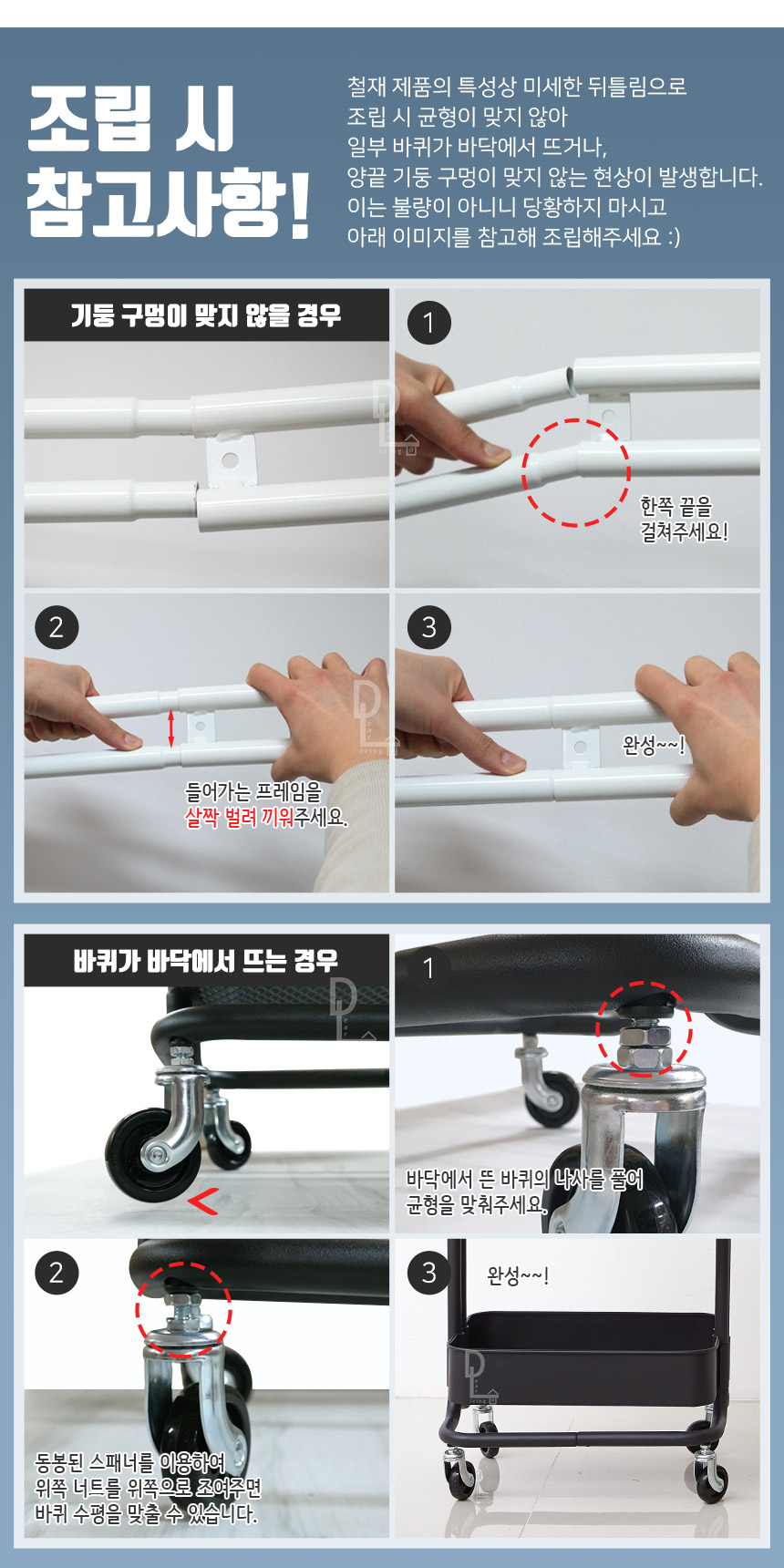 조립 시 참고사항!

철재 제품의 특성상 미세한 뒤틀림으로
조립 시 균형이 맞지 않아
일부 바퀴가 바닥에서 뜨거나,
양끝 기둥 구멍이 맞지 않는 현상이 발생합니다.
이는 불량이 아니니 당황하지 마시고
아래 이미지를 참고해 조립해주세요 :)

기둥 구멍이 맞지 않을 경우

1

한쪽 끝을
걸쳐주세요!

2

들어가는 프레임을
살짝 벌려 끼워주세요.

3

완성~~!

바퀴가 바닥에서 뜨는 경우

1

바닥에서 뜬 바퀴의 나사를 풀어
균형을 맞춰주세요.

2

동봉된 스패너를 이용하여
위쪽 너트를 위쪽으로 조여주면
바퀴 수평을 맞출 수 있습니다.

3

완성~~!