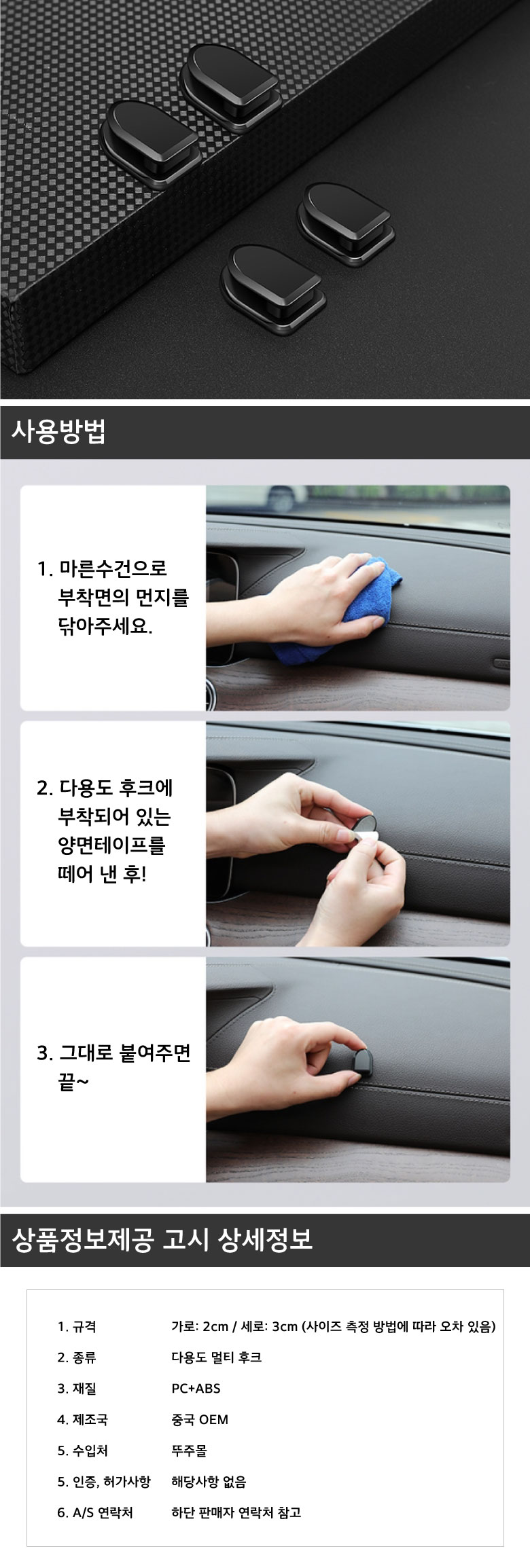 사용방법

1. 마른수건으로 부착면의 먼지를 닦아주세요.

2. 다용도 후크에 부착되어 있는 양면테이프를 떼어 낸 후!

3. 그대로 붙여주면 끝~

상품정보제공 고시 상세정보

| | |
|---|---|
| 1. 규격 | 가로: 2cm / 세로: 3cm (사이즈 측정 방법에 따라 오차 있음) |
| 2. 종류 | 다용도 멀티 후크 |
| 3. 재질 | PC+ABS |
| 4. 제조국 | 중국 OEM |
| 5. 수입처 | 뚜주몰 |
| 5. 인증, 허가사항 | 해당사항 없음 |
| 6. A/S 연락처 | 하단 판매자 연락처 참고 |