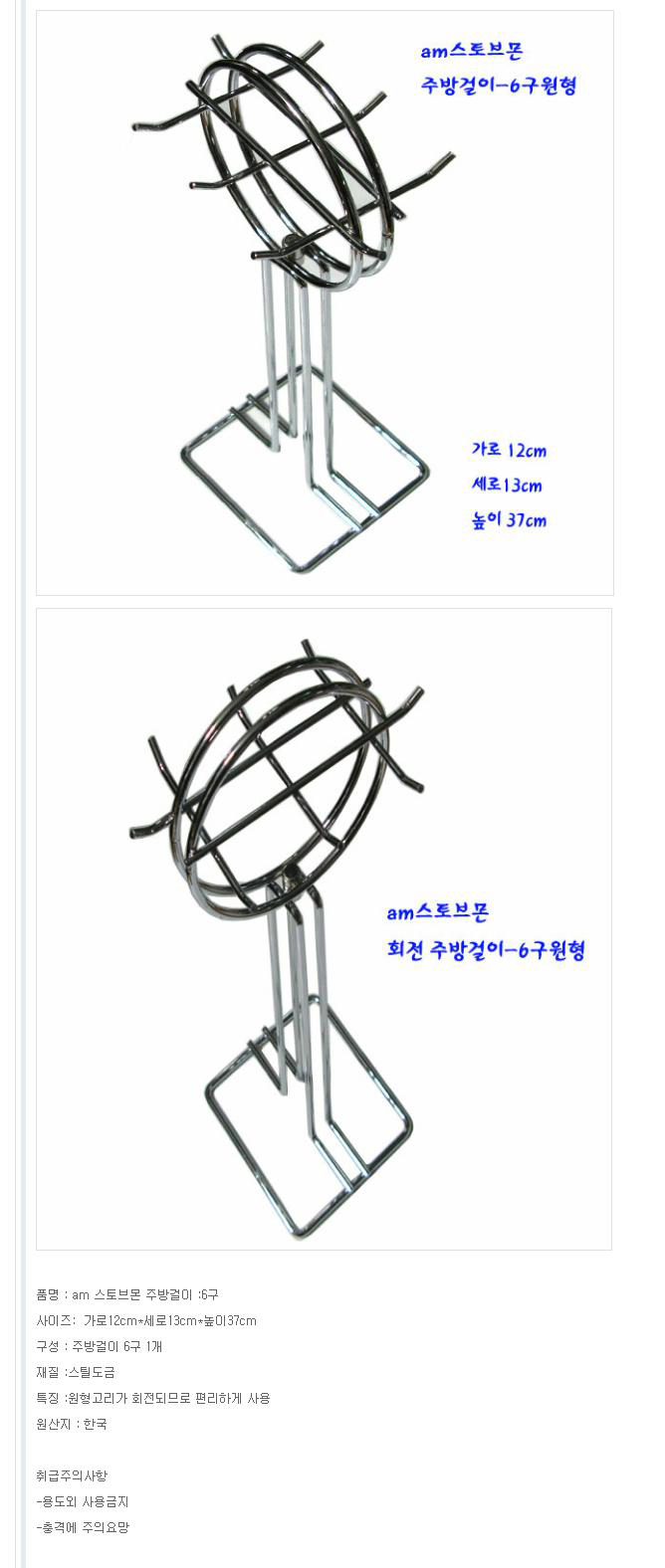 am스토브몬
주방걸이-6구원형

가로 12cm
세로13cm
높이 37cm

am스토브몬
회전 주방걸이-6구원형

품명 : am 스토브몬 주방걸이 :6구
사이즈: 가로12cm*세로13cm*높이37cm
구성 : 주방걸이 6구 1개
재질 :스틸도금
특징 :원형고리가 회전되므로 편리하게 사용
원산지 : 한국

취급주의사항
-용도외 사용금지
-충격에 주의요망