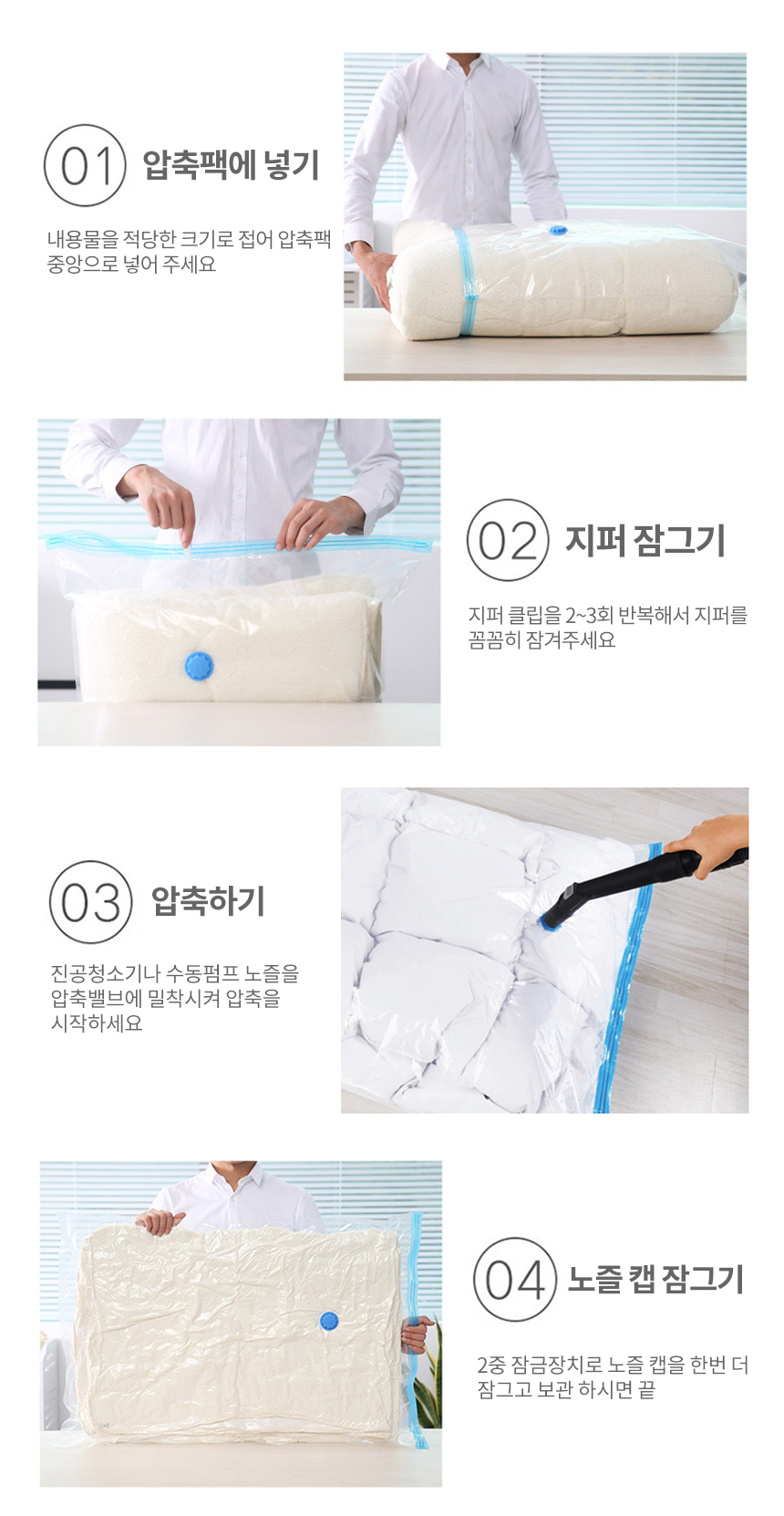 01 압축팩에 넣기

내용물을 적당한 크기로 접어 압축팩 중앙으로 넣어 주세요

02 지퍼 잠그기

지퍼 클립을 2~3회 반복해서 지퍼를 꼼꼼히 잠겨주세요

03 압축하기

진공청소기나 수동펌프 노즐을 압축밸브에 밀착시켜 압축을 시작하세요

04 노즐 캡 잠그기

2중 잠금장치로 노즐 캡을 한번 더 잠그고 보관 하시면 끝