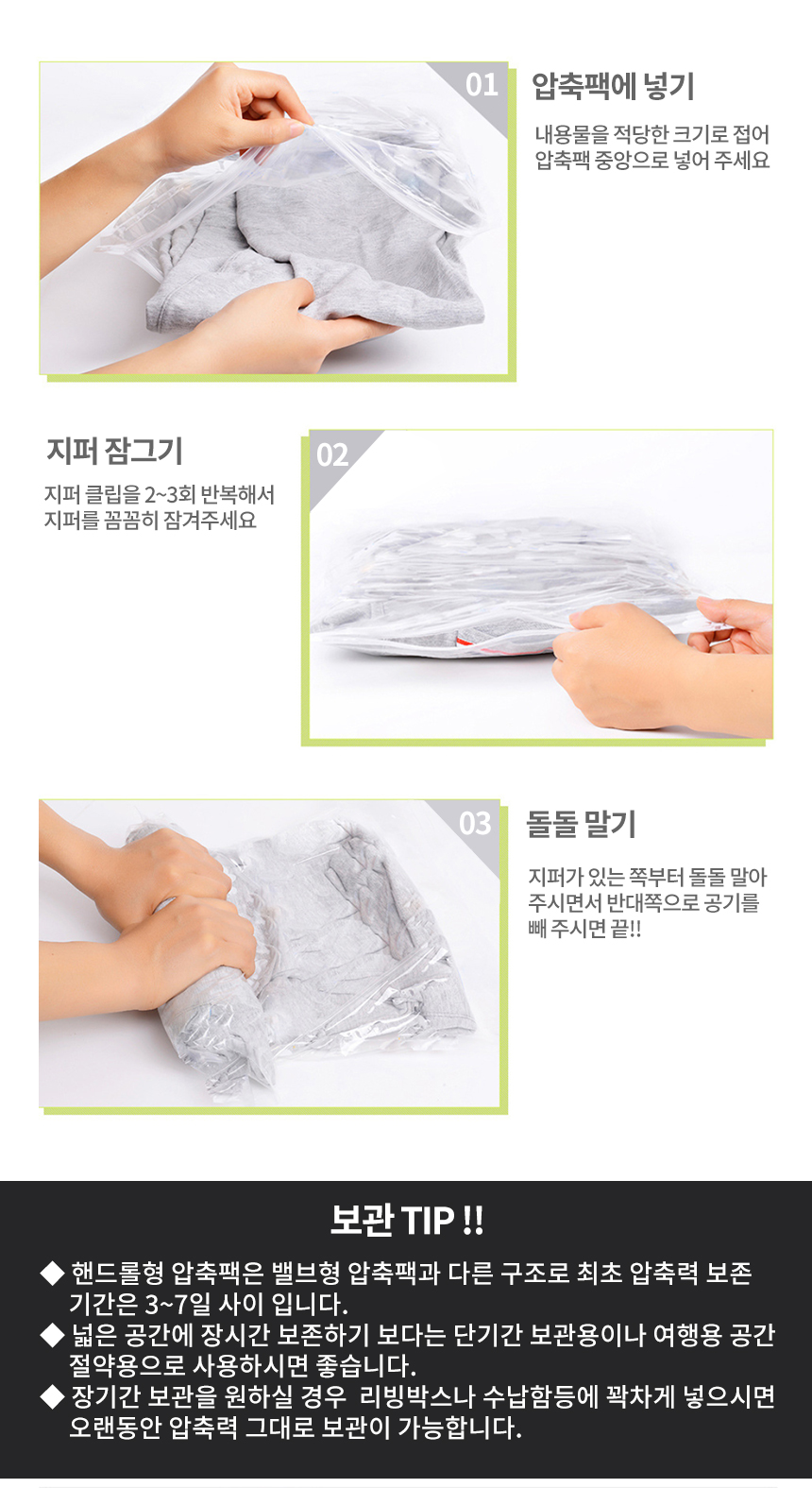 01

압축팩에 넣기

내용물을 적당한 크기로 접어
압축팩 중앙으로 넣어 주세요

지퍼 잠그기

지퍼 클립을 2~3회 반복해서
지퍼를 꼼꼼히 잠겨주세요

02

03

돌돌 말기

지퍼가 있는 쪽부터 돌돌 말아
주시면서 반대쪽으로 공기를
빼 주시면 끝!!

보관 TIP !!

◆ 핸드롤형 압축팩은 밸브형 압축팩과 다른 구조로 최초 압축력 보존 기간은 3~7일 사이 입니다.
◆ 넓은 공간에 장시간 보존하기 보다는 단기간 보관용이나 여행용 공간 절약용으로 사용하시면 좋습니다.
◆ 장기간 보관을 원하실 경우 리빙박스나 수납함등에 꽉차게 넣으시면 오랜동안 압축력 그대로 보관이 가능합니다.