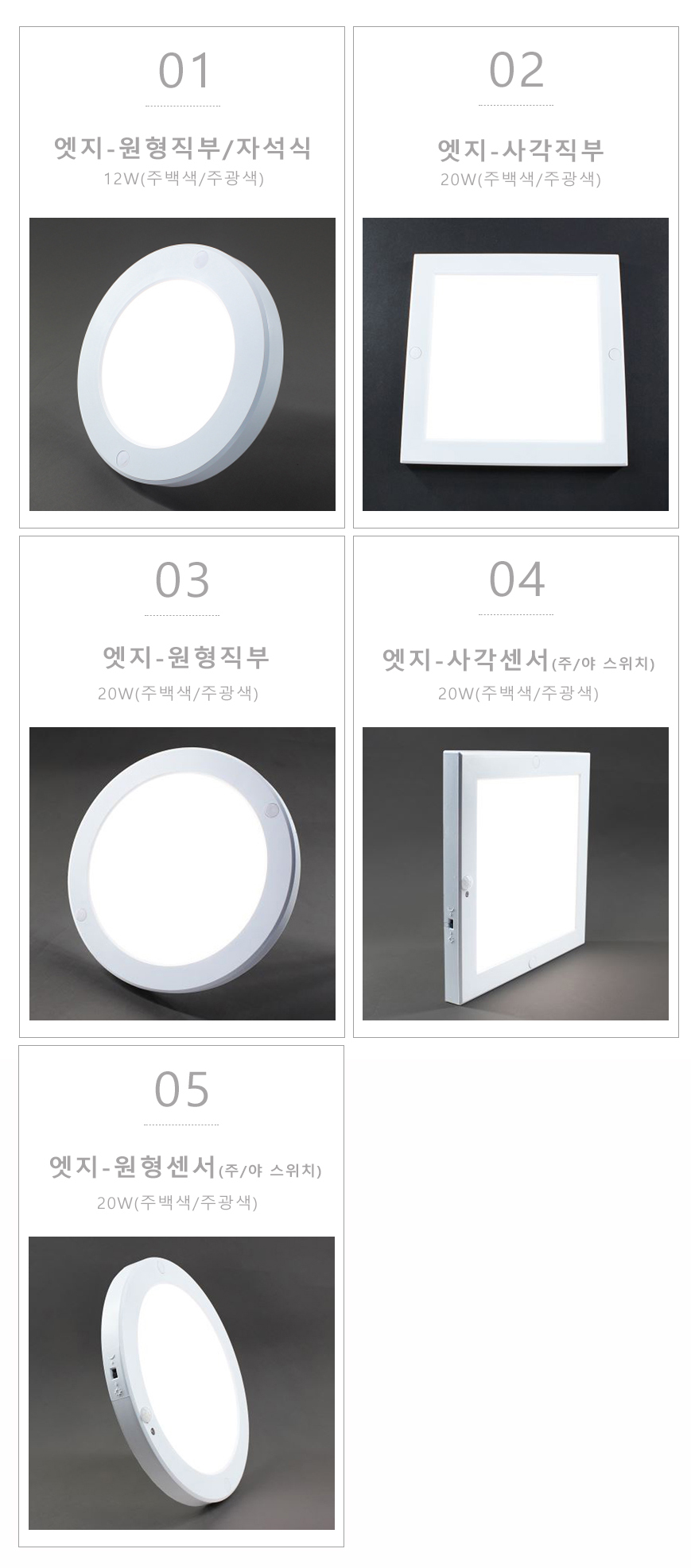 01

엣지-원형직부/자석식

12W(주백색/주광색)

02

엣지-사각직부

20W(주백색/주광색)

03

엣지-원형직부

20W(주백색/주광색)

04

엣지-사각센서(주/야 스위치)

20W(주백색/주광색)

05

엣지-원형센서(주/야 스위치)

20W(주백색/주광색)