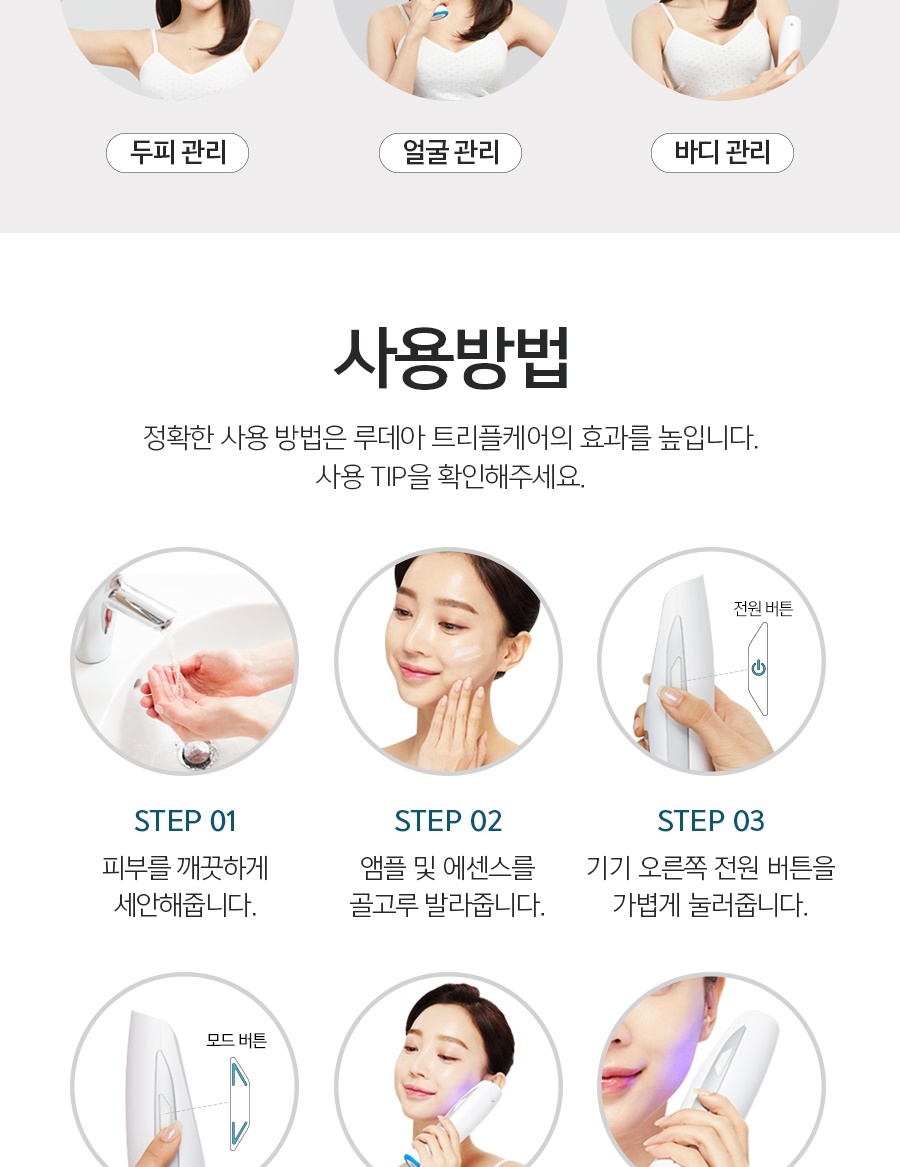 두피 관리

얼굴 관리

바디 관리

사용방법

정확한 사용 방법은 루데아 트리플케어의 효과를 높입니다.
사용 TIP을 확인해주세요.

전원 버튼

STEP 01
피부를 깨끗하게 세안해줍니다.

STEP 02
앰플 및 에센스를 골고루 발라줍니다.

STEP 03
기기 오른쪽 전원 버튼을 가볍게 눌러줍니다.

모드 버튼