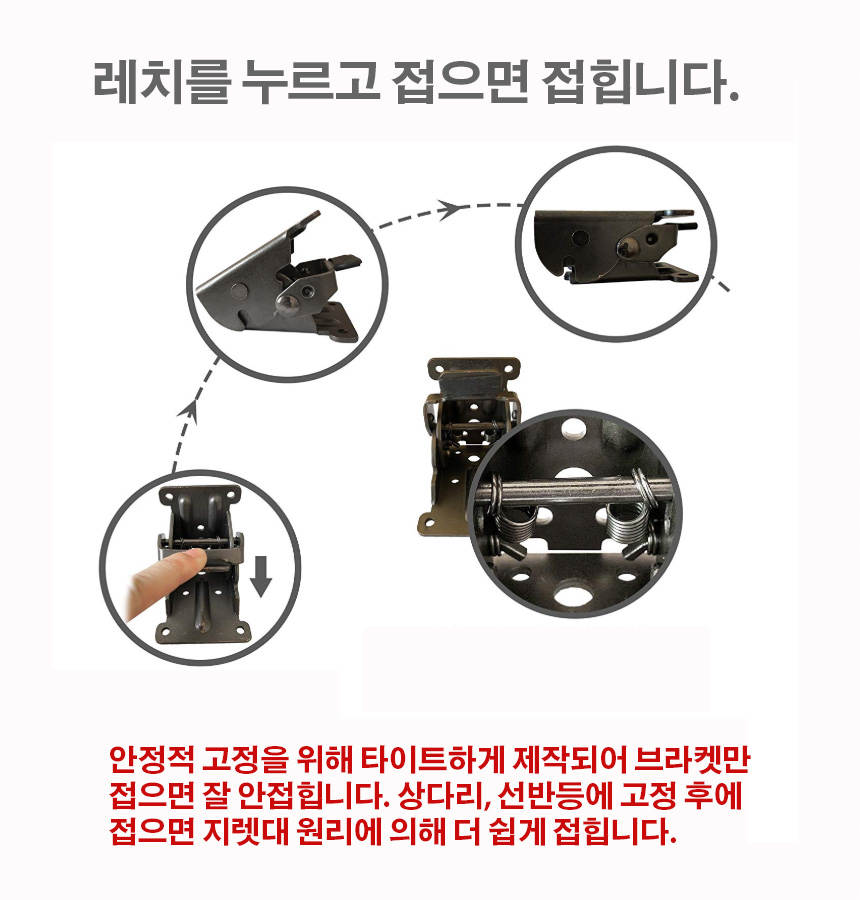 레치를 누르고 접으면 접힙니다.

안정적 고정을 위해 타이트하게 제작되어 브라켓만 접으면 잘 안접힙니다. 상다리, 선반등에 고정 후에 접으면 지렛대 원리에 의해 더 쉽게 접힙니다.