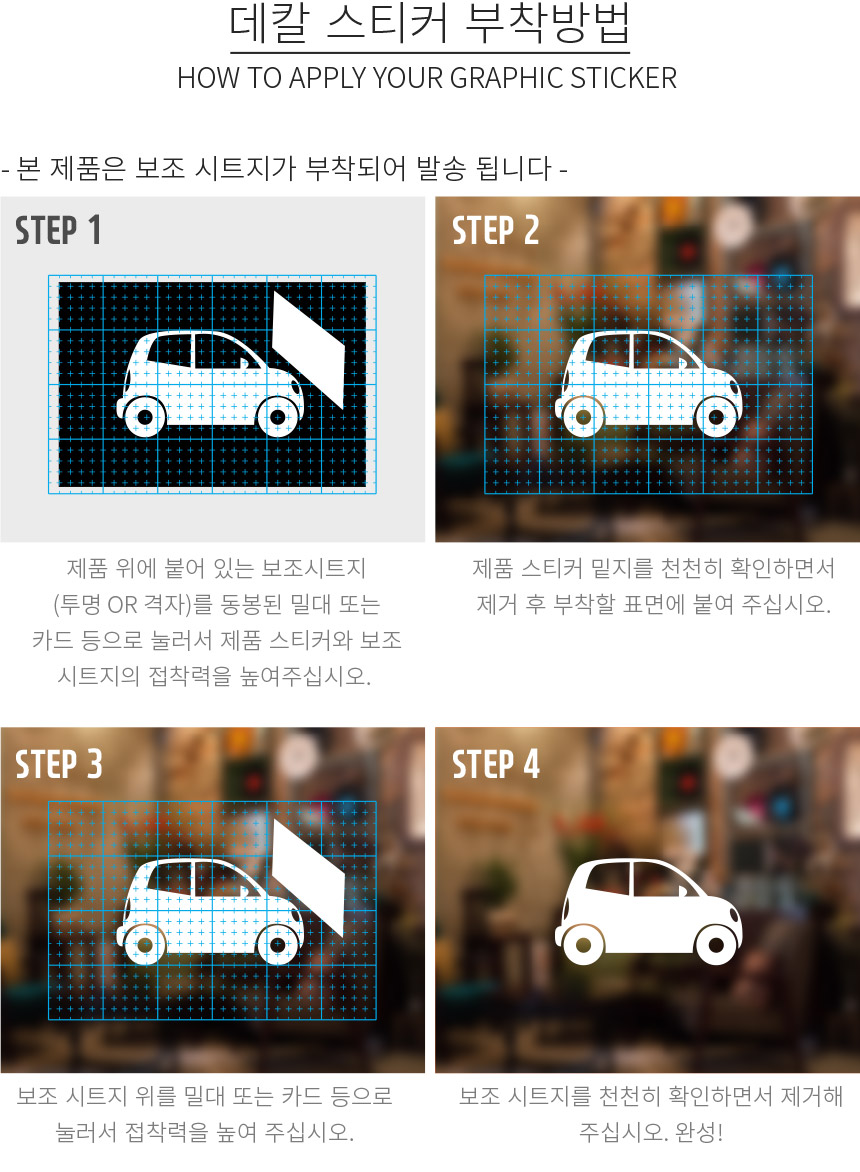 데칼 스티커 부착방법
HOW TO APPLY YOUR GRAPHIC STICKER

- 본 제품은 보조 시트지가 부착되어 발송 됩니다 -

STEP 1

제품 위에 붙어 있는 보조시트지 (투명 OR 격자)를 동봉된 밀대 또는 카드 등으로 눌러서 제품 스티커와 보조 시트지의 접착력을 높여주십시오.

STEP 2

제품 스티커 밑지를 천천히 확인하면서 제거 후 부착할 표면에 붙여 주십시오.

STEP 3

보조 시트지 위를 밀대 또는 카드 등으로 눌러서 접착력을 높여 주십시오.

STEP 4

보조 시트지를 천천히 확인하면서 제거해 주십시오. 완성!